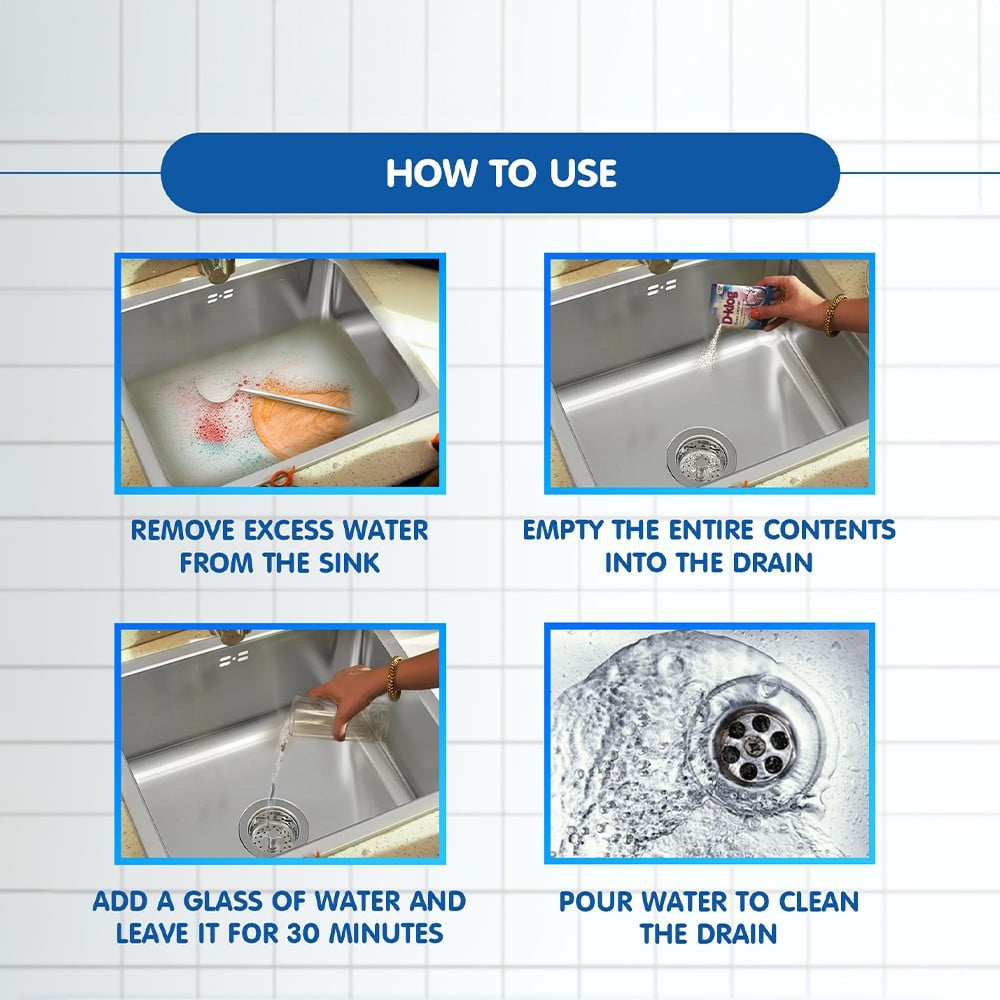 HOW TO USE

D-klog

REMOVE EXCESS WATER FROM THE SINK

EMPTY THE ENTIRE CONTENTS INTO THE DRAIN

ADD A GLASS OF WATER AND LEAVE IT FOR 30 MINUTES

POUR WATER TO CLEAN THE DRAIN