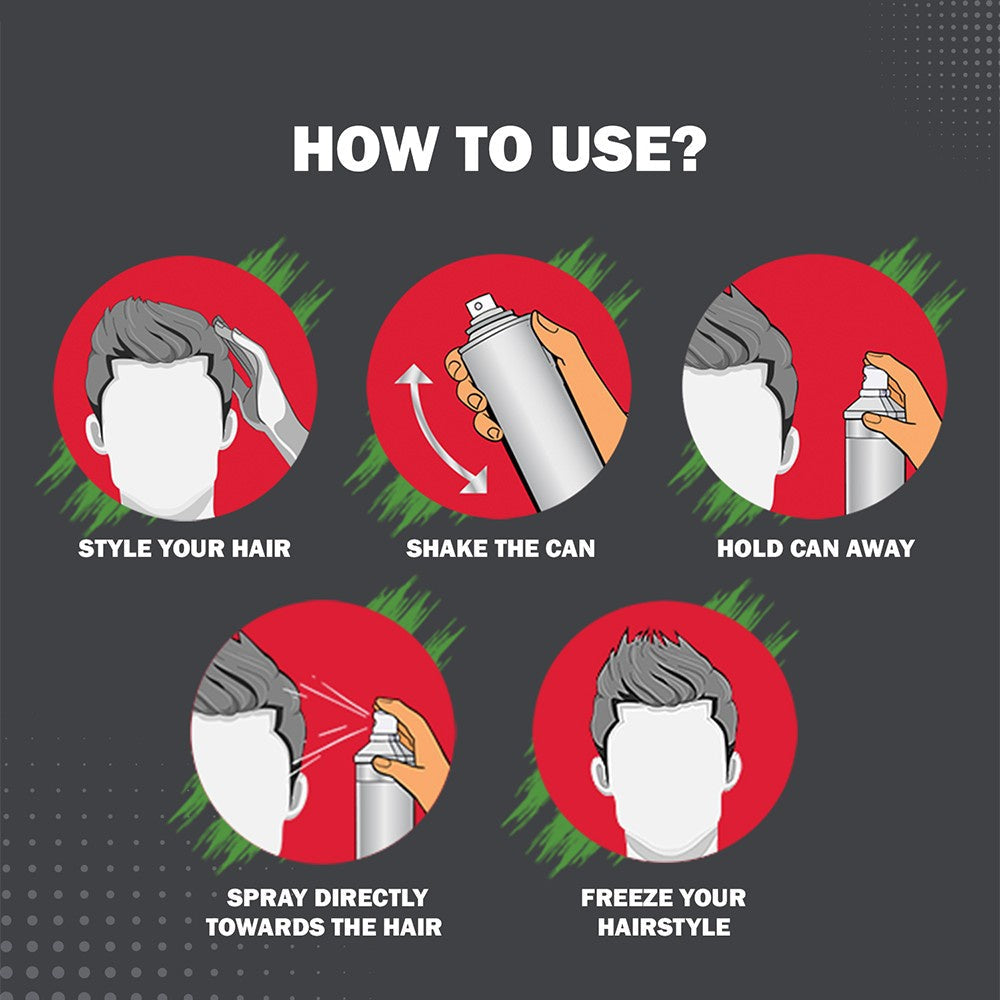 HOW TO USE?

STYLE YOUR HAIR

SHAKE THE CAN

HOLD CAN AWAY

SPRAY DIRECTLY TOWARDS THE HAIR

FREEZE YOUR HAIRSTYLE