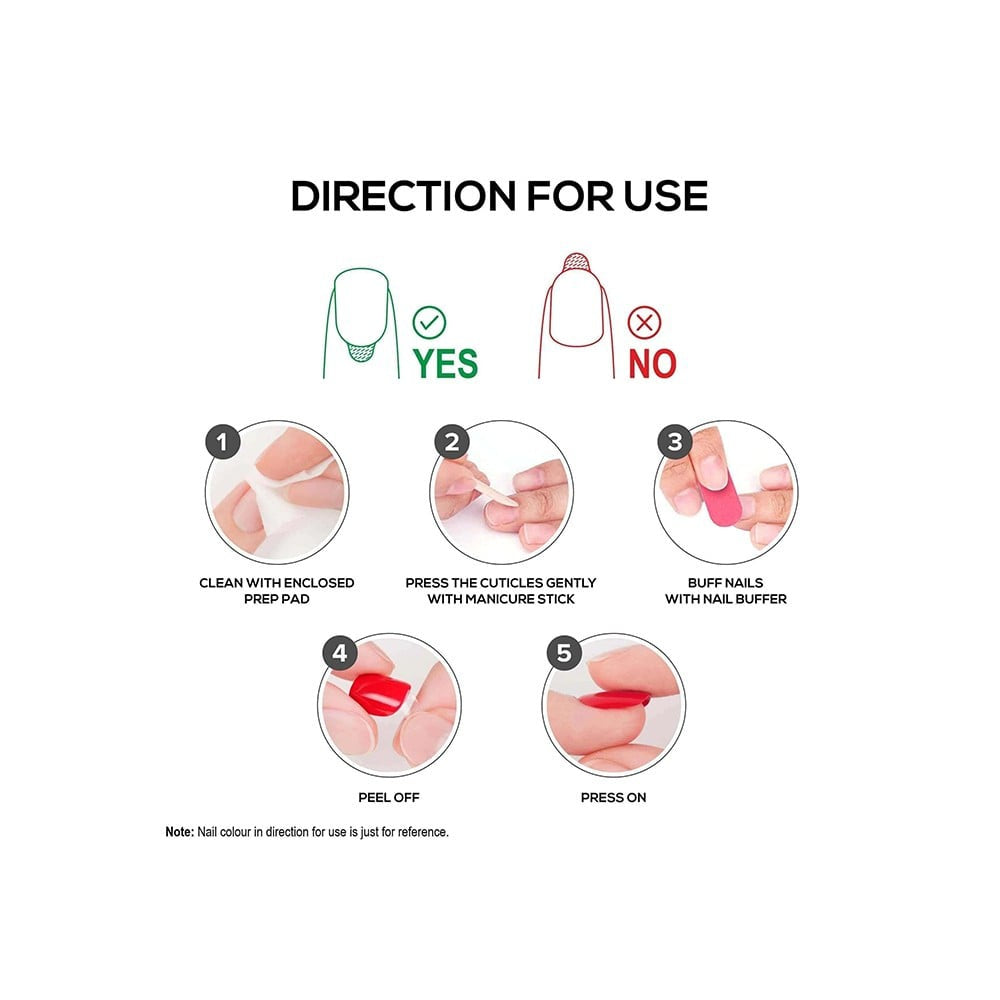 DIRECTION FOR USE

YES

NO

1
CLEAN WITH ENCLOSED PREP PAD

2
PRESS THE CUTICLES GENTLY WITH MANICURE STICK

3
BUFF NAILS WITH NAIL BUFFER

4
PEEL OFF

5
PRESS ON

Note: Nail colour in direction for use is just for reference.