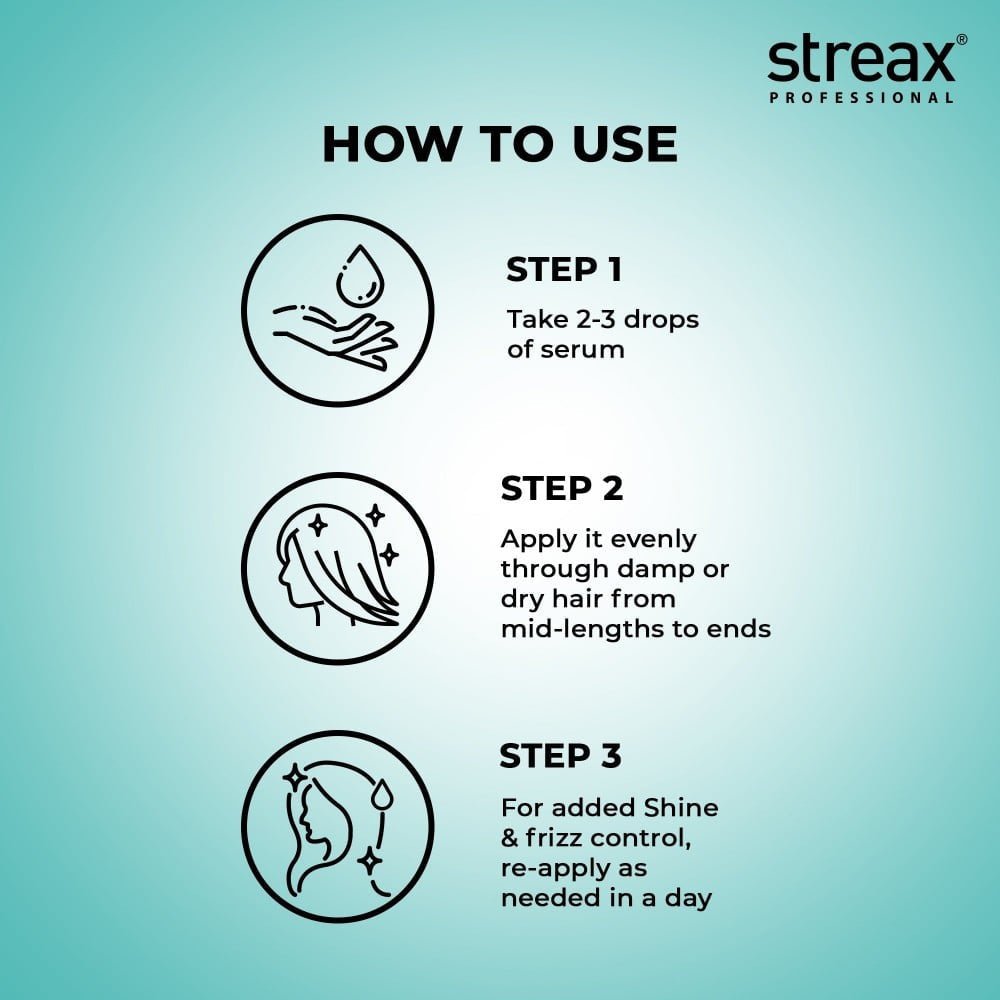 streax®
PROFESSIONAL

HOW TO USE

STEP 1
Take 2-3 drops of serum

STEP 2
Apply it evenly through damp or dry hair from mid-lengths to ends

STEP 3
For added Shine & frizz control, re-apply as needed in a day