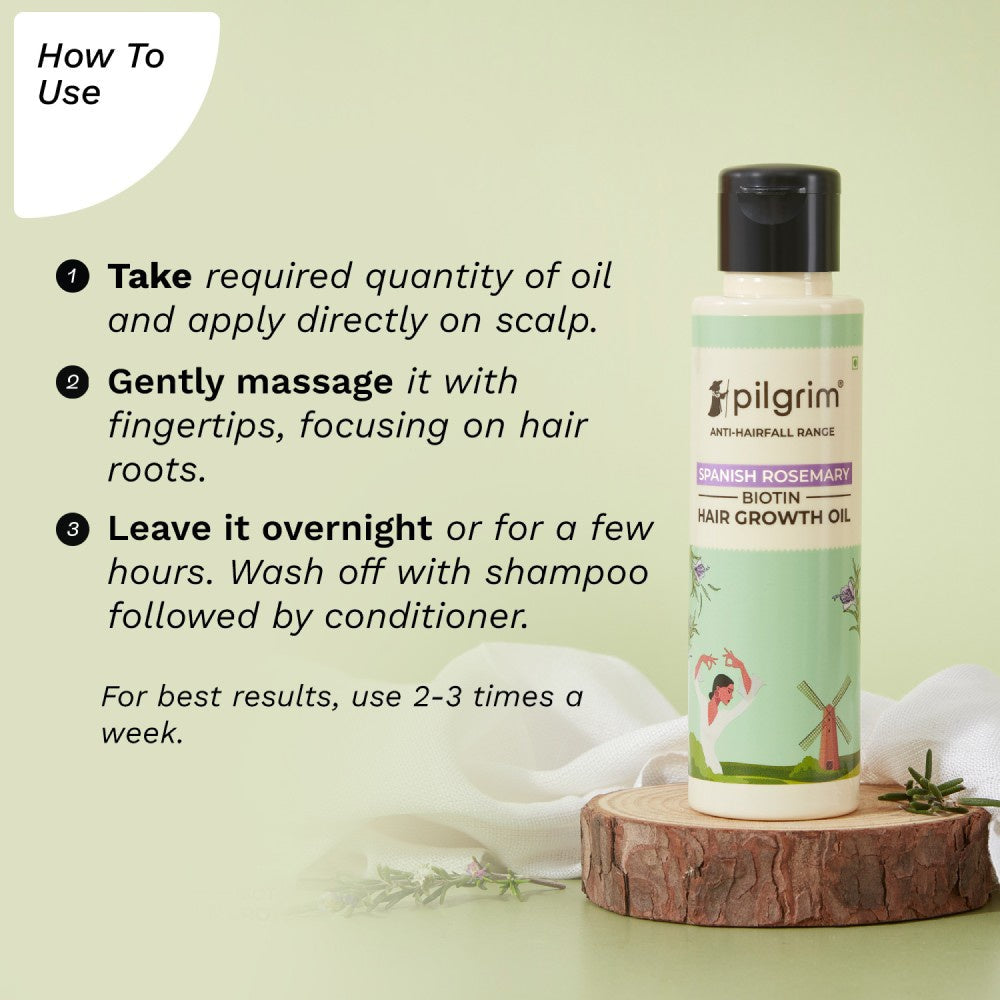 How To Use

1 Take required quantity of oil and apply directly on scalp.

2 Gently massage it with fingertips, focusing on hair roots.

3 Leave it overnight or for a few hours. Wash off with shampoo followed by conditioner.

For best results, use 2-3 times a week.

pilgrim®
ANTI-HAIRFALL RANGE
SPANISH ROSEMARY
BIOTIN
HAIR GROWTH OIL