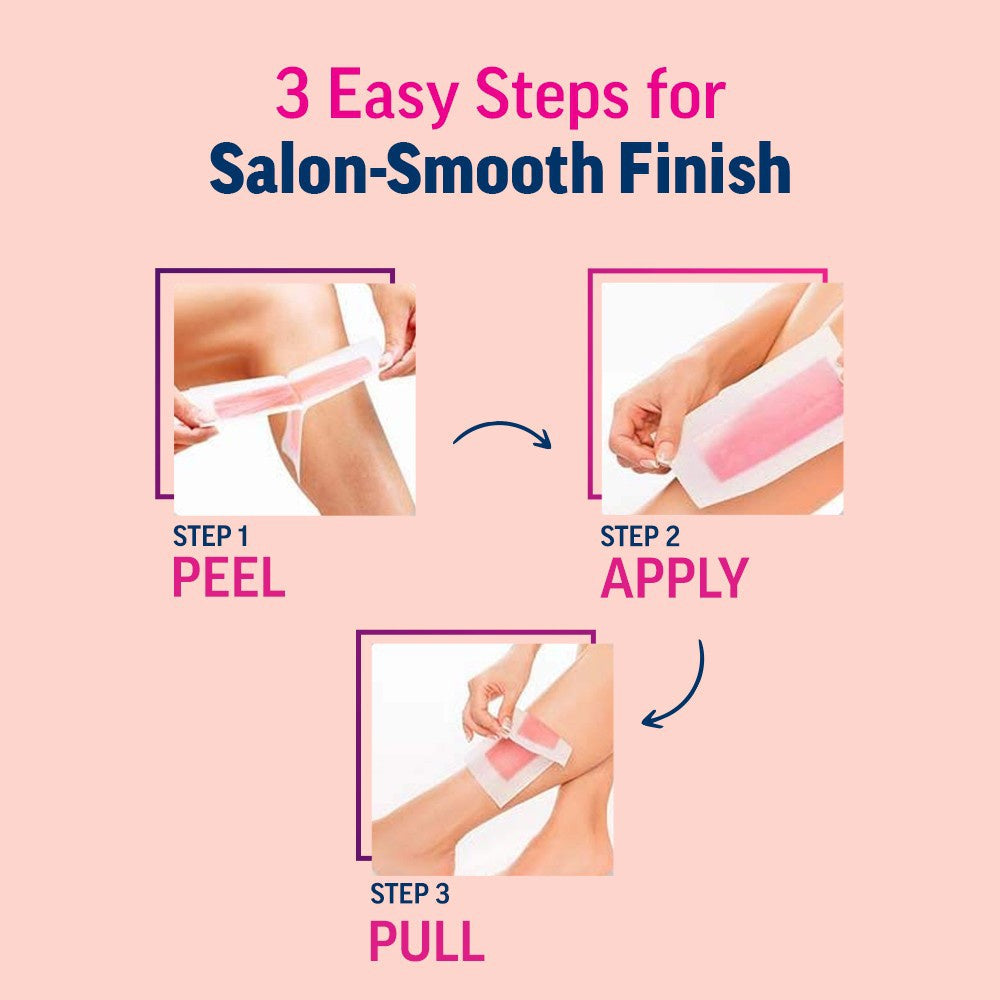 3 Easy Steps for
Salon-Smooth Finish

STEP 1
PEEL

STEP 2
APPLY

STEP 3
PULL