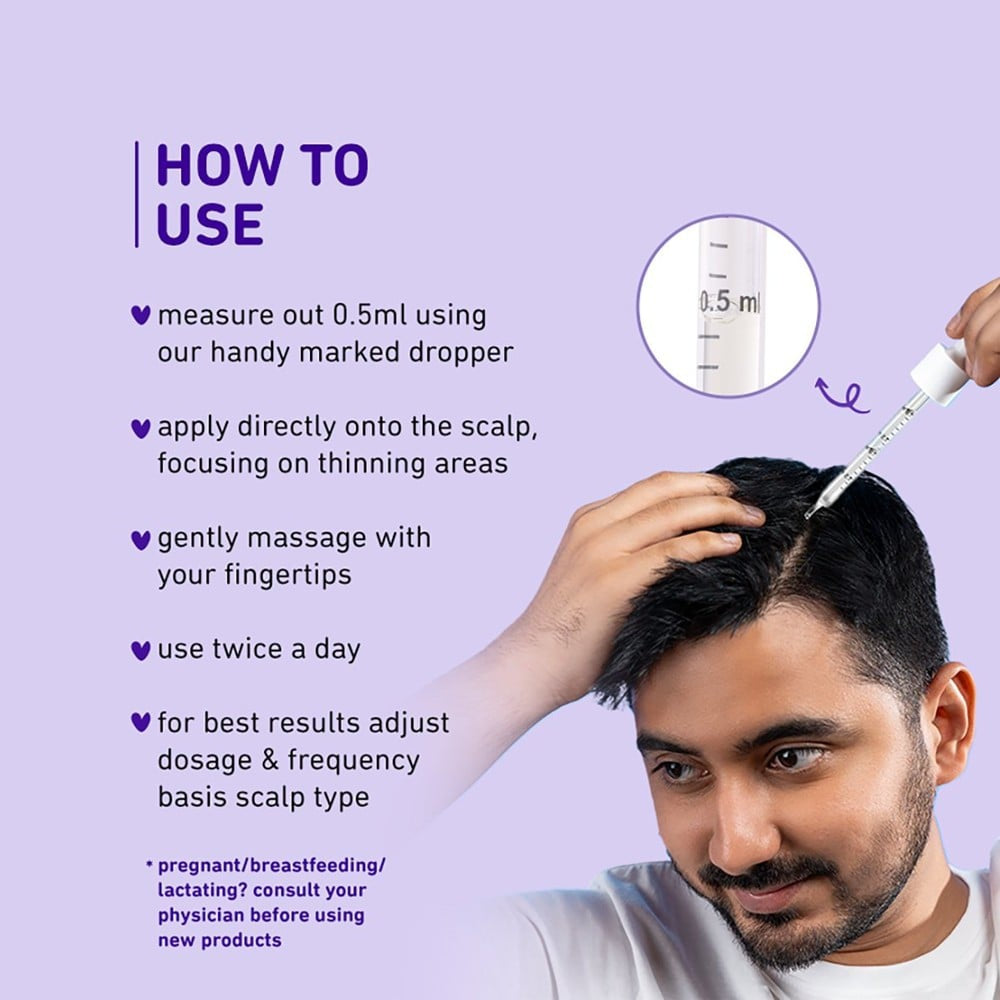 HOW TO USE

measure out 0.5ml using our handy marked dropper

apply directly onto the scalp, focusing on thinning areas

gently massage with your fingertips

use twice a day

for best results adjust dosage & frequency basis scalp type

* pregnant/breastfeeding/ lactating? consult your physician before using new products

0.5 ml