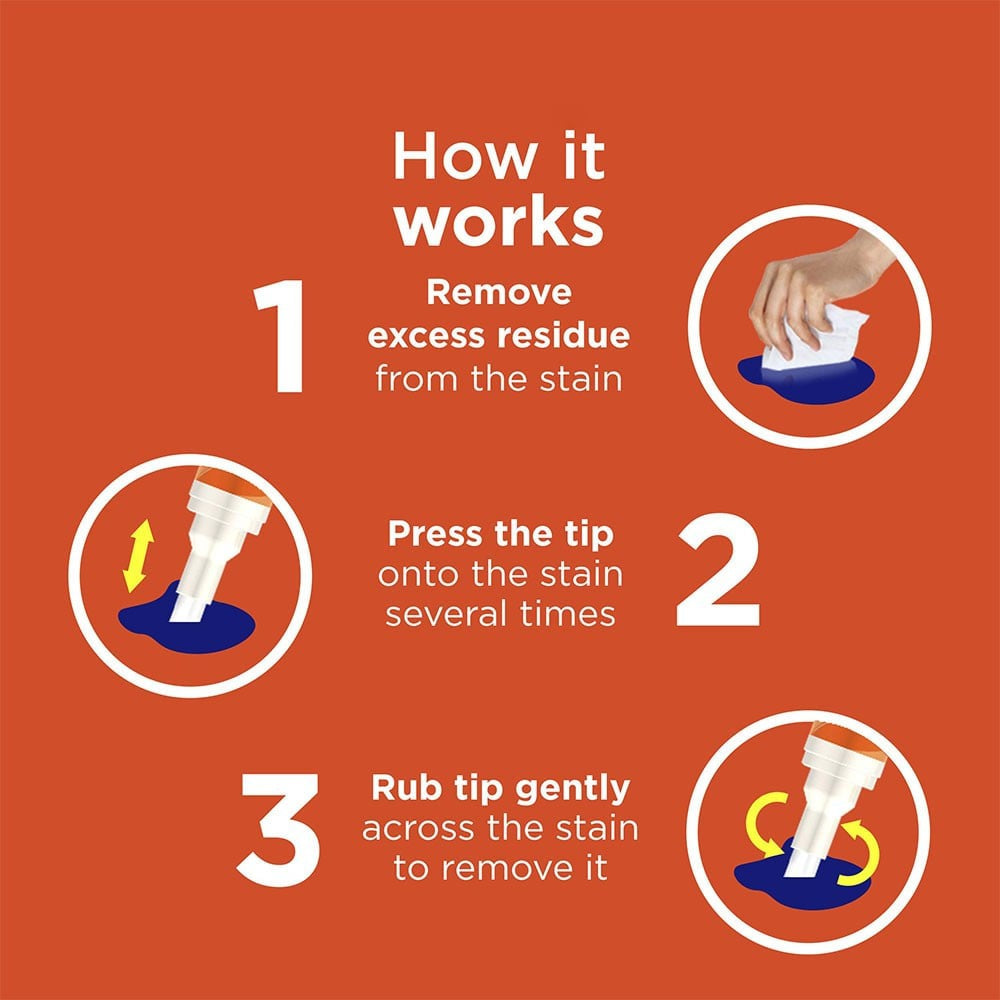 How it works

1 Remove excess residue from the stain

Press the tip onto the stain several times 2

3 Rub tip gently across the stain to remove it