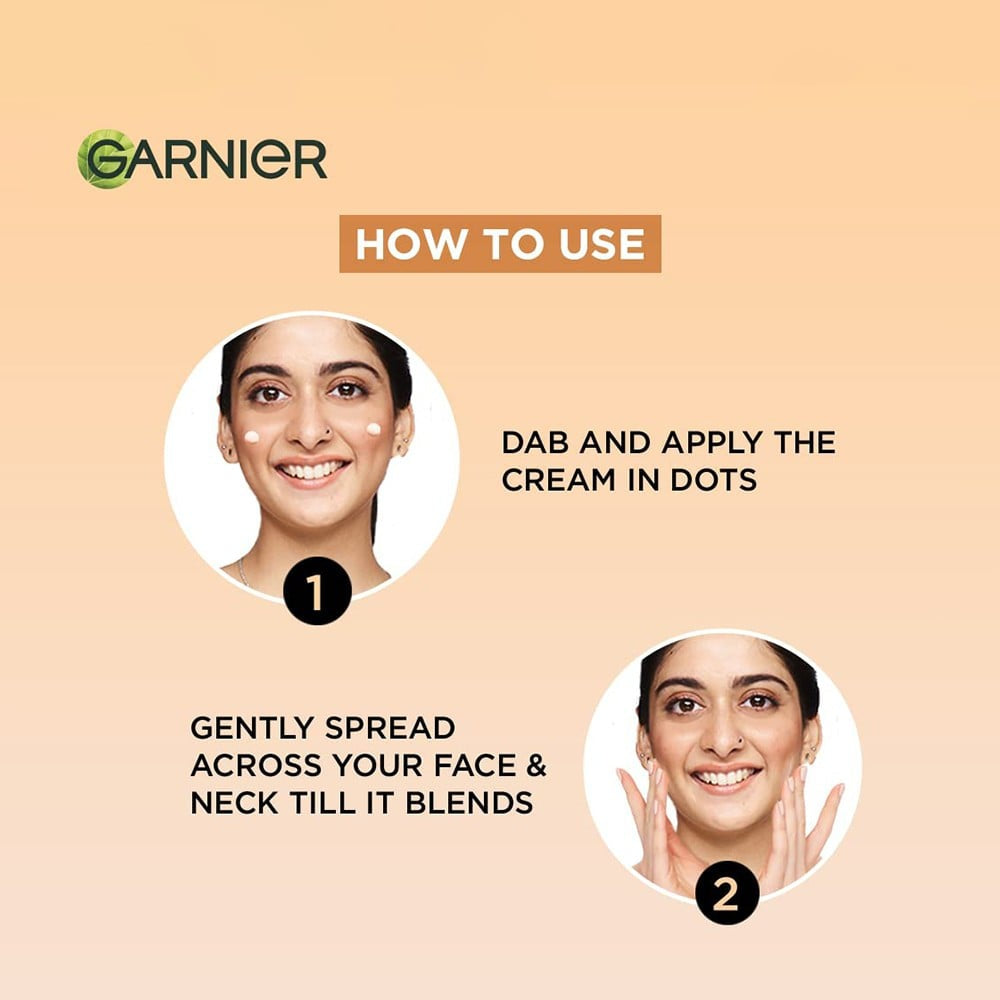 GARNIER

HOW TO USE

1

DAB AND APPLY THE CREAM IN DOTS

GENTLY SPREAD ACROSS YOUR FACE & NECK TILL IT BLENDS

2