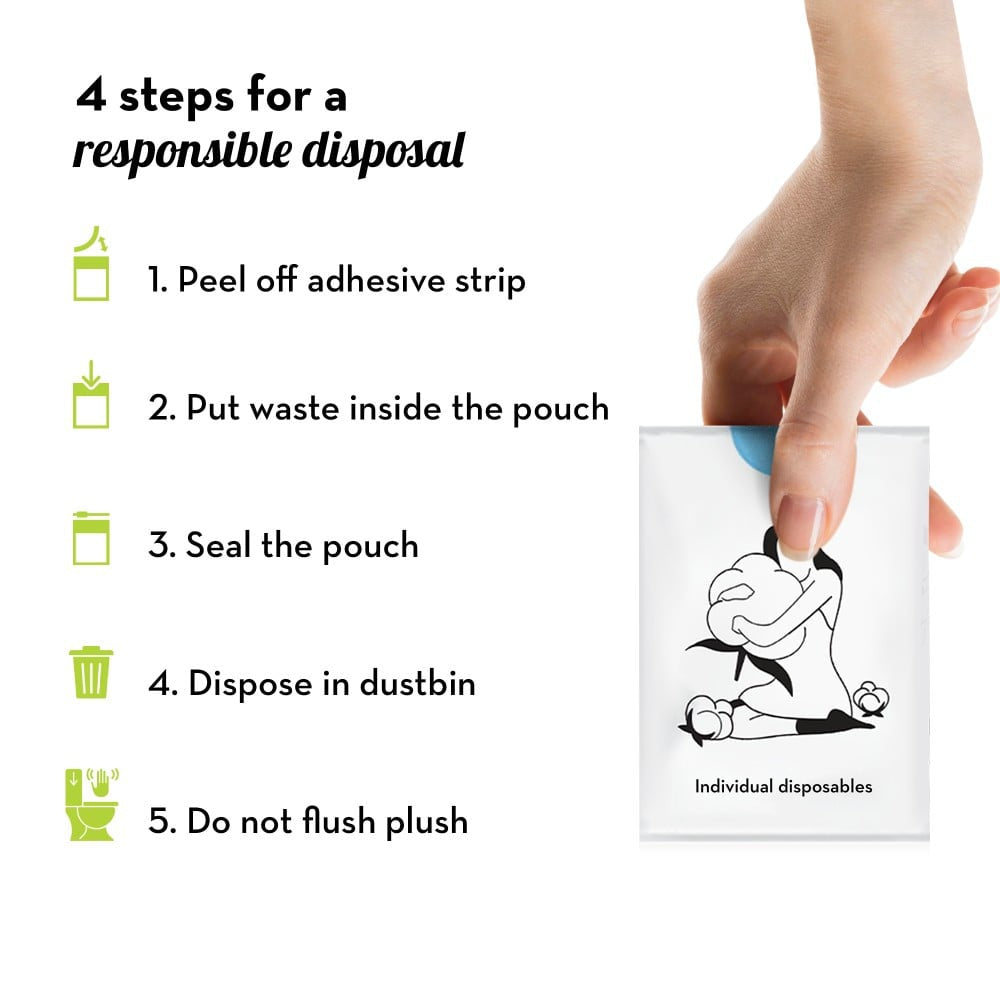 4 steps for a
responsible disposal

1. Peel off adhesive strip

2. Put waste inside the pouch

3. Seal the pouch

4. Dispose in dustbin

5. Do not flush plush

Individual disposables