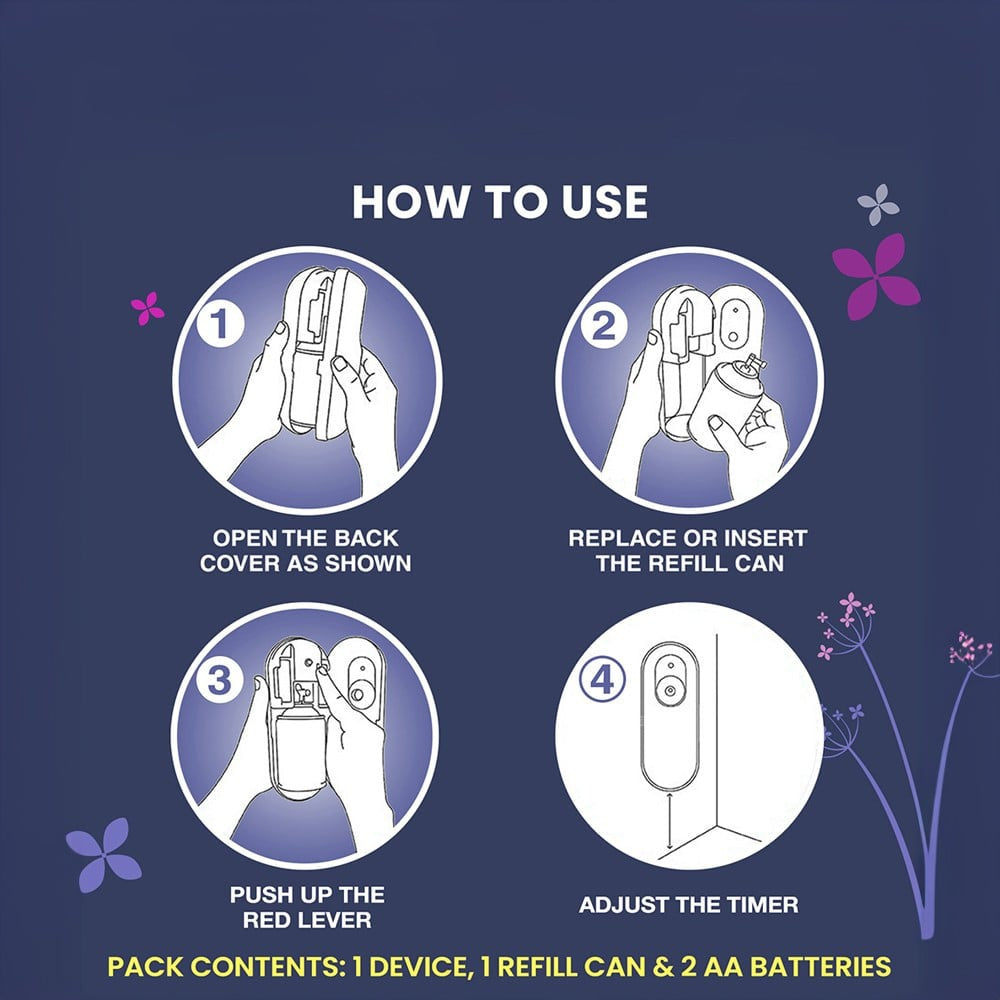 HOW TO USE

1

OPEN THE BACK COVER AS SHOWN

2

REPLACE OR INSERT THE REFILL CAN

3

PUSH UP THE RED LEVER

4

ADJUST THE TIMER

PACK CONTENTS: 1 DEVICE, 1 REFILL CAN & 2 AA BATTERIES