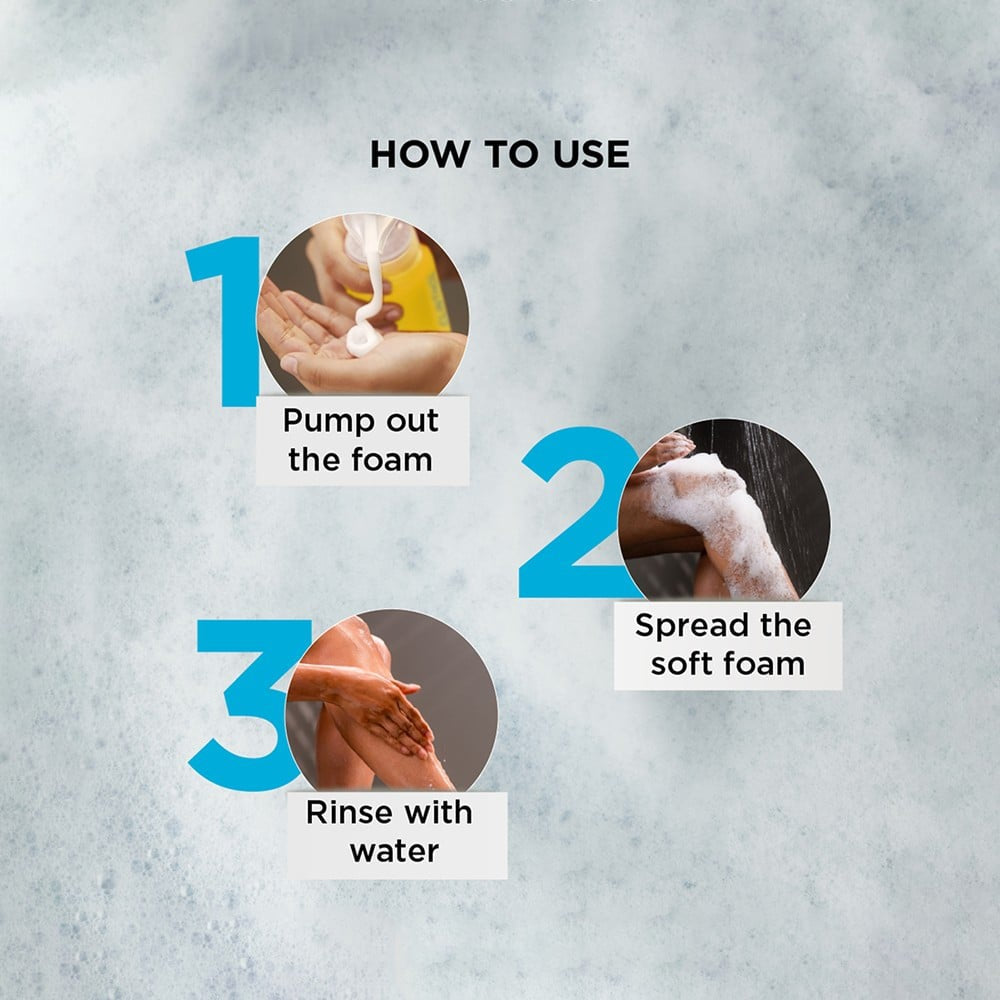 HOW TO USE

1
Pump out the foam

2
Spread the soft foam

3
Rinse with water