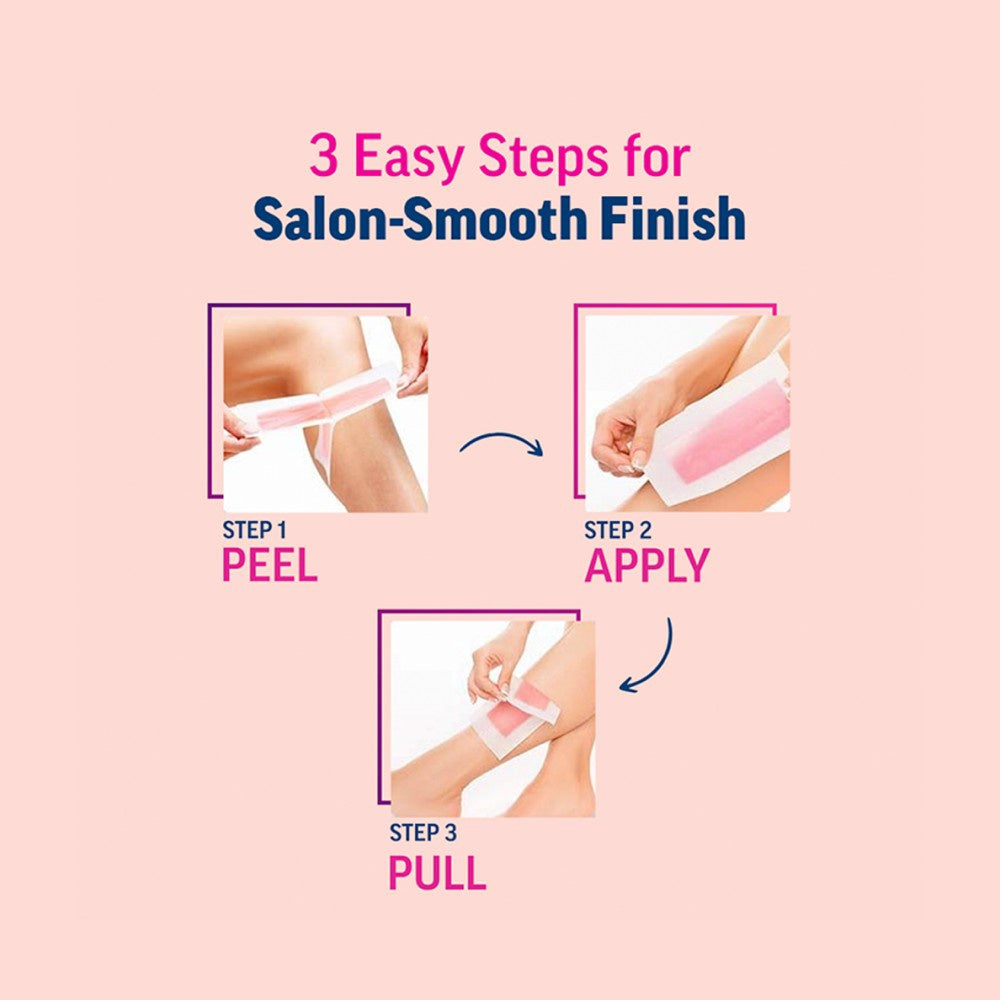 3 Easy Steps for
Salon-Smooth Finish

STEP 1
PEEL

STEP 2
APPLY

STEP 3
PULL