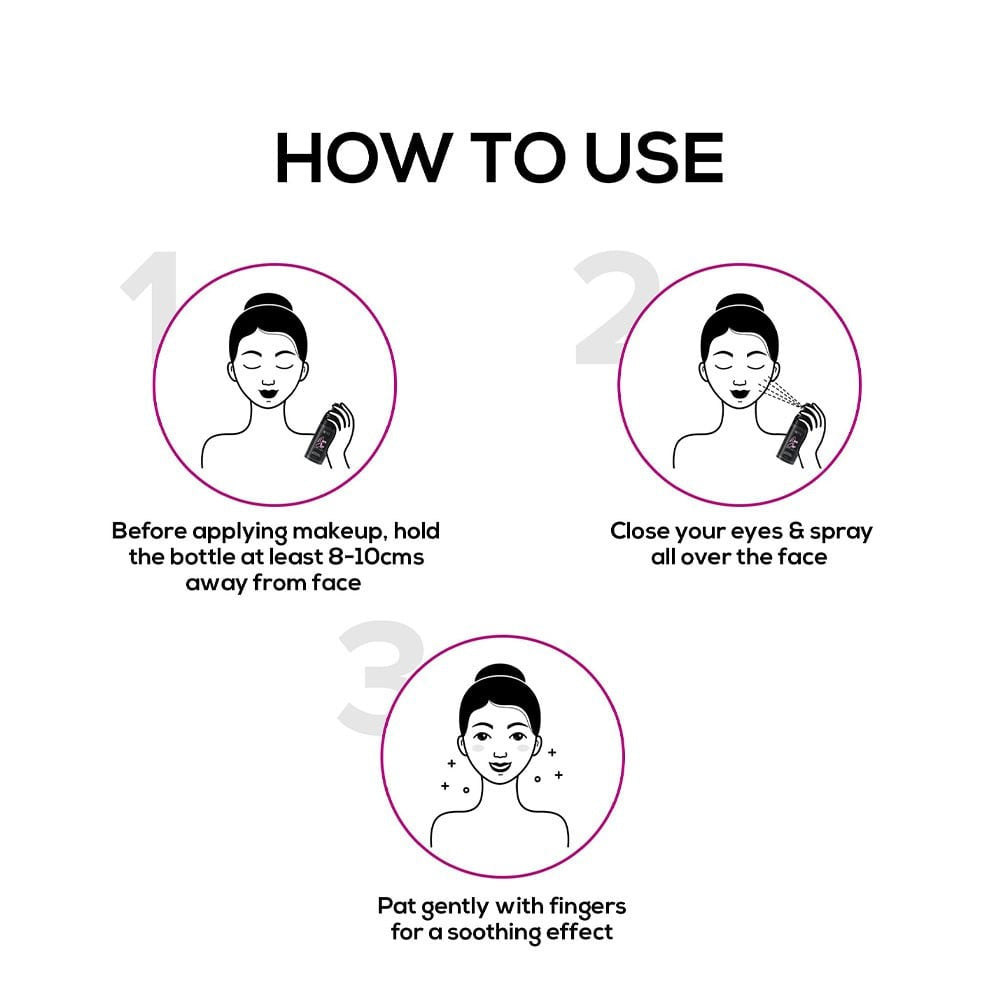 HOW TO USE

1

Before applying makeup, hold the bottle at least 8-10cms away from face

2

Close your eyes & spray all over the face

3

Pat gently with fingers for a soothing effect