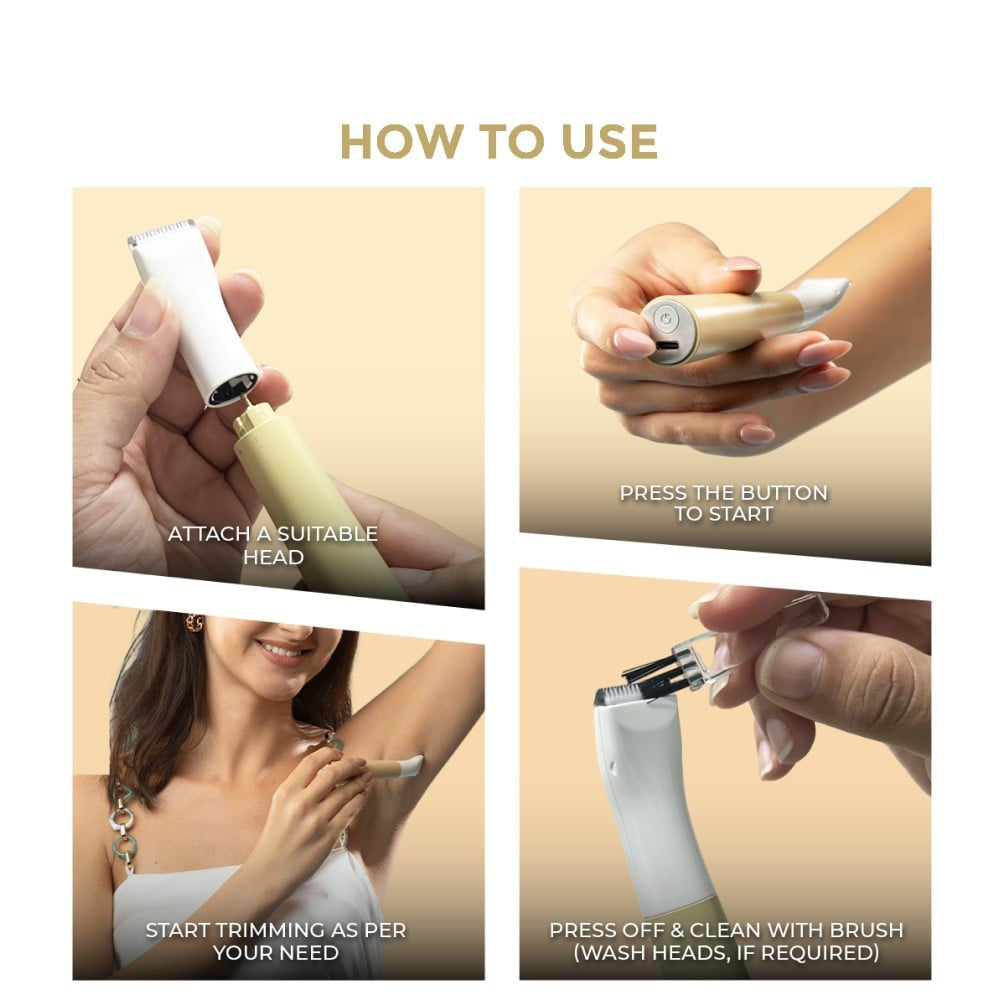 HOW TO USE

ATTACH A SUITABLE HEAD

PRESS THE BUTTON TO START

START TRIMMING AS PER YOUR NEED

PRESS OFF & CLEAN WITH BRUSH (WASH HEADS, IF REQUIRED)