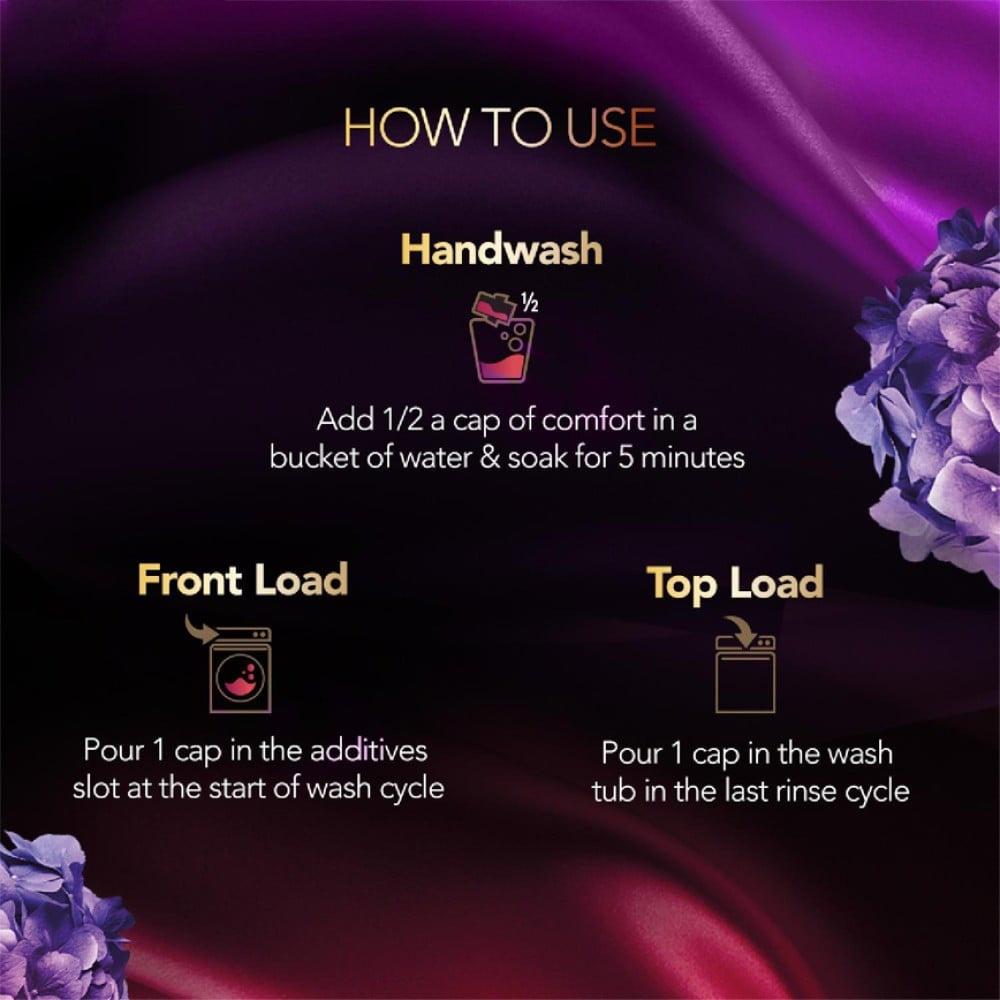 HOW TO USE

Handwash

½

Add 1/2 a cap of comfort in a bucket of water & soak for 5 minutes

Front Load

Pour 1 cap in the additives slot at the start of wash cycle

Top Load

Pour 1 cap in the wash tub in the last rinse cycle