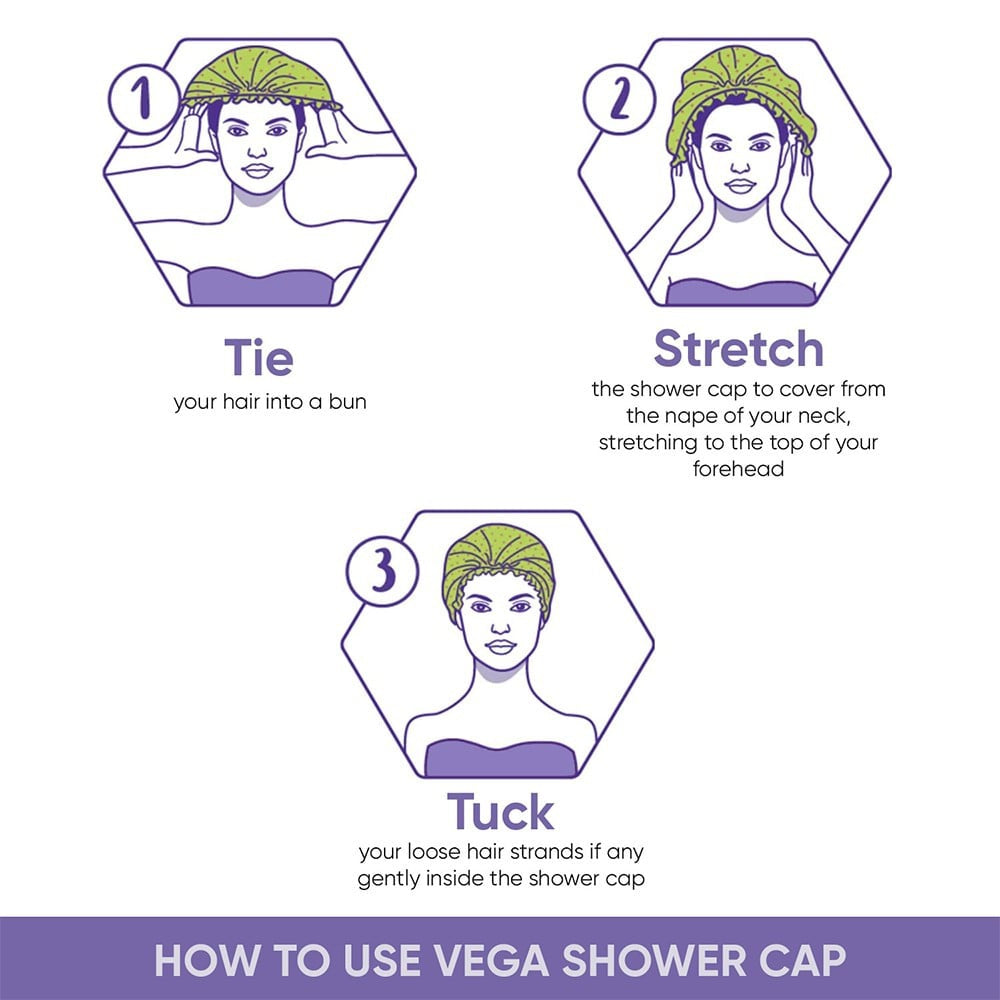 1

Tie
your hair into a bun

2

Stretch
the shower cap to cover from the nape of your neck, stretching to the top of your forehead

3

Tuck
your loose hair strands if any gently inside the shower cap

HOW TO USE VEGA SHOWER CAP