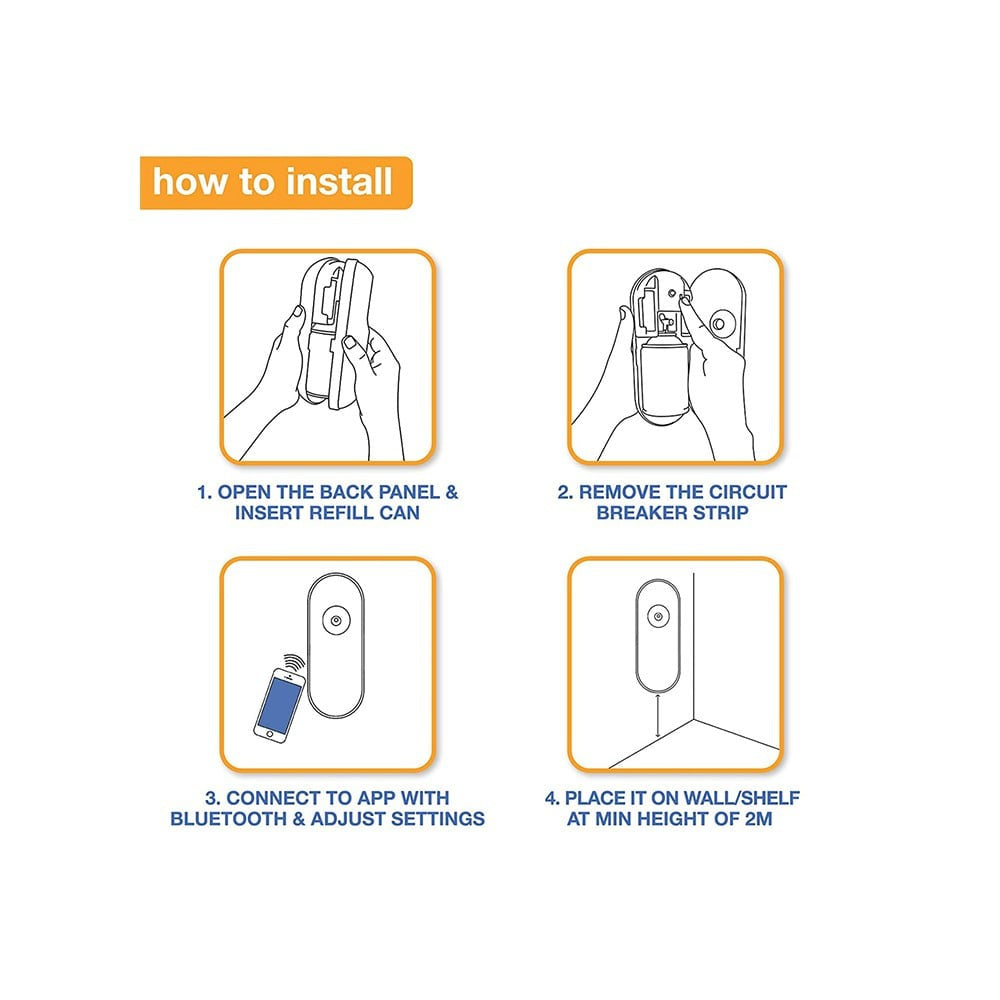 how to install

1. OPEN THE BACK PANEL & INSERT REFILL CAN

2. REMOVE THE CIRCUIT BREAKER STRIP

3. CONNECT TO APP WITH BLUETOOTH & ADJUST SETTINGS

4. PLACE IT ON WALL/SHELF AT MIN HEIGHT OF 2M