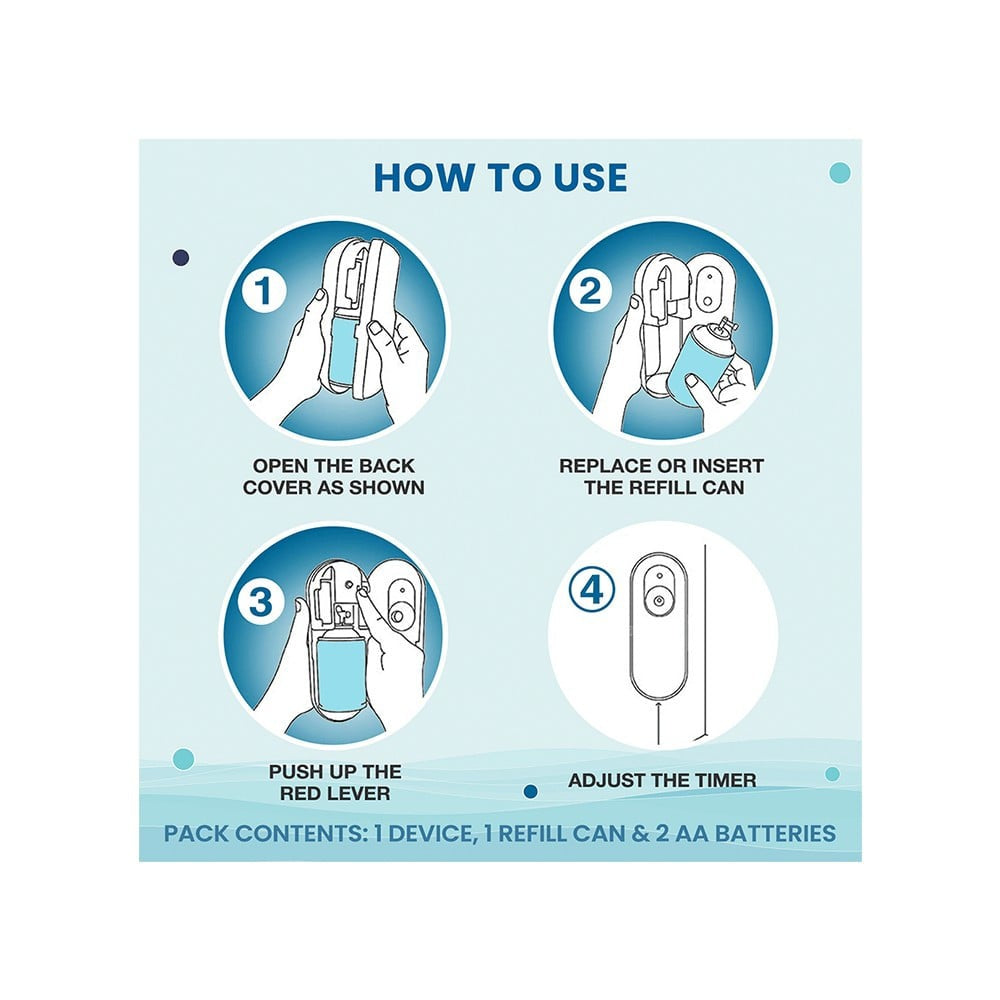 HOW TO USE

1

OPEN THE BACK COVER AS SHOWN

2

REPLACE OR INSERT THE REFILL CAN

3

PUSH UP THE RED LEVER

4

ADJUST THE TIMER

PACK CONTENTS: 1 DEVICE, 1 REFILL CAN & 2 AA BATTERIES