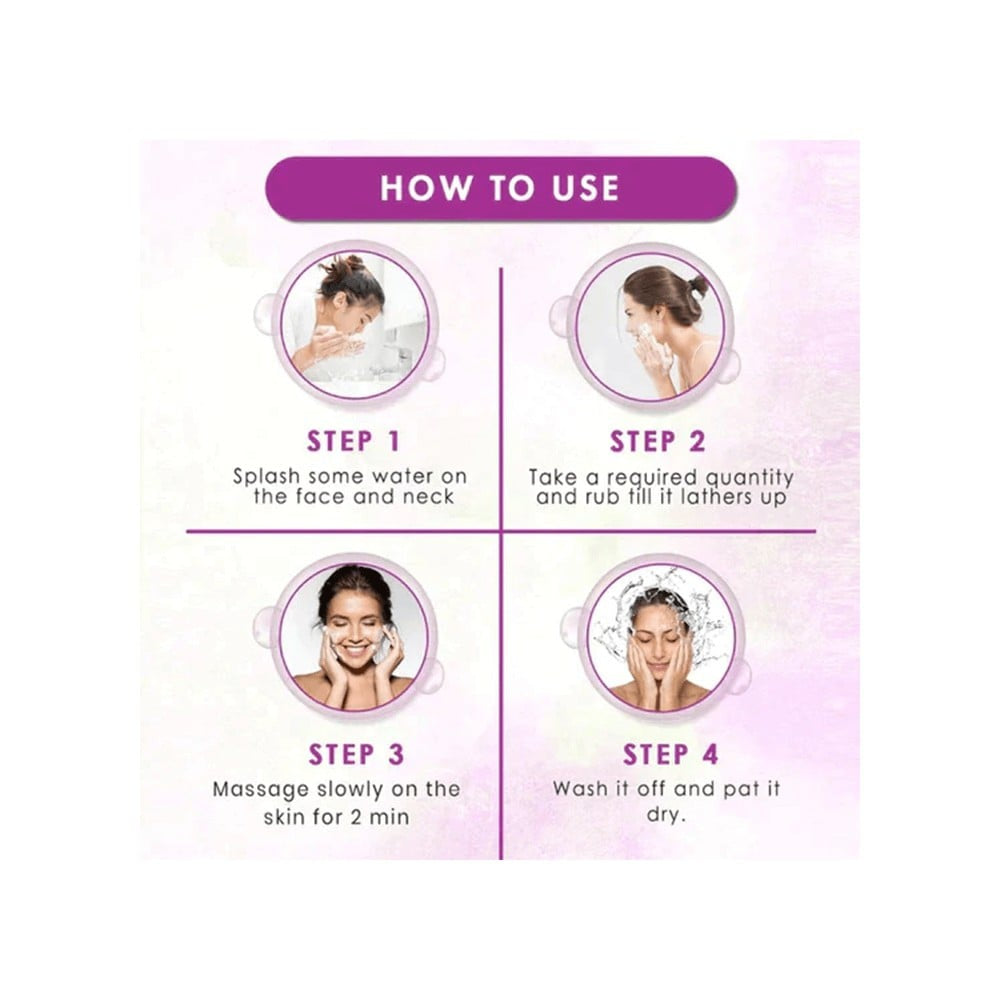 HOW TO USE

STEP 1
Splash some water on the face and neck

STEP 2
Take a required quantity and rub till it lathers up

STEP 3
Massage slowly on the skin for 2 min

STEP 4
Wash it off and pat it dry.