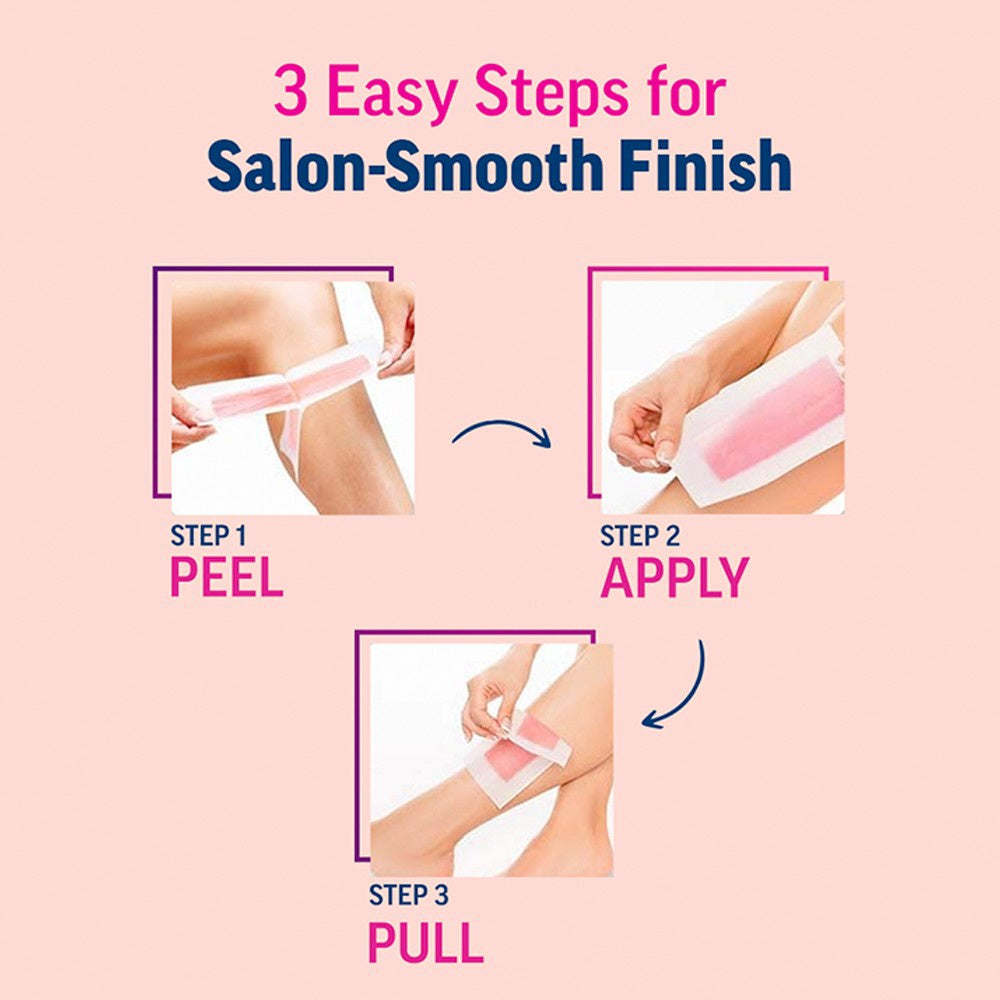 3 Easy Steps for
Salon-Smooth Finish

STEP 1
PEEL

STEP 2
APPLY

STEP 3
PULL