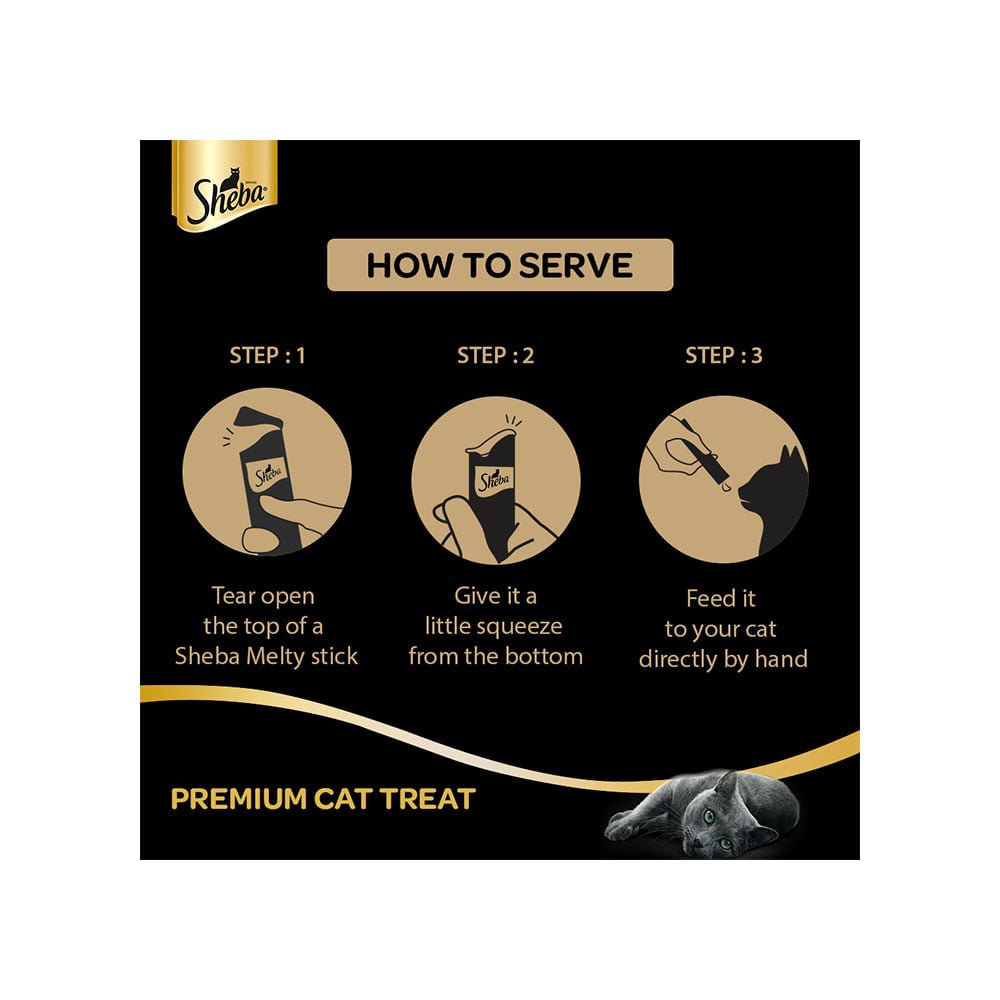 Sheba

HOW TO SERVE

STEP : 1

Sheba

Tear open the top of a Sheba Melty stick

STEP : 2

Sheba

Give it a little squeeze from the bottom

STEP : 3

Feed it to your cat directly by hand

PREMIUM CAT TREAT