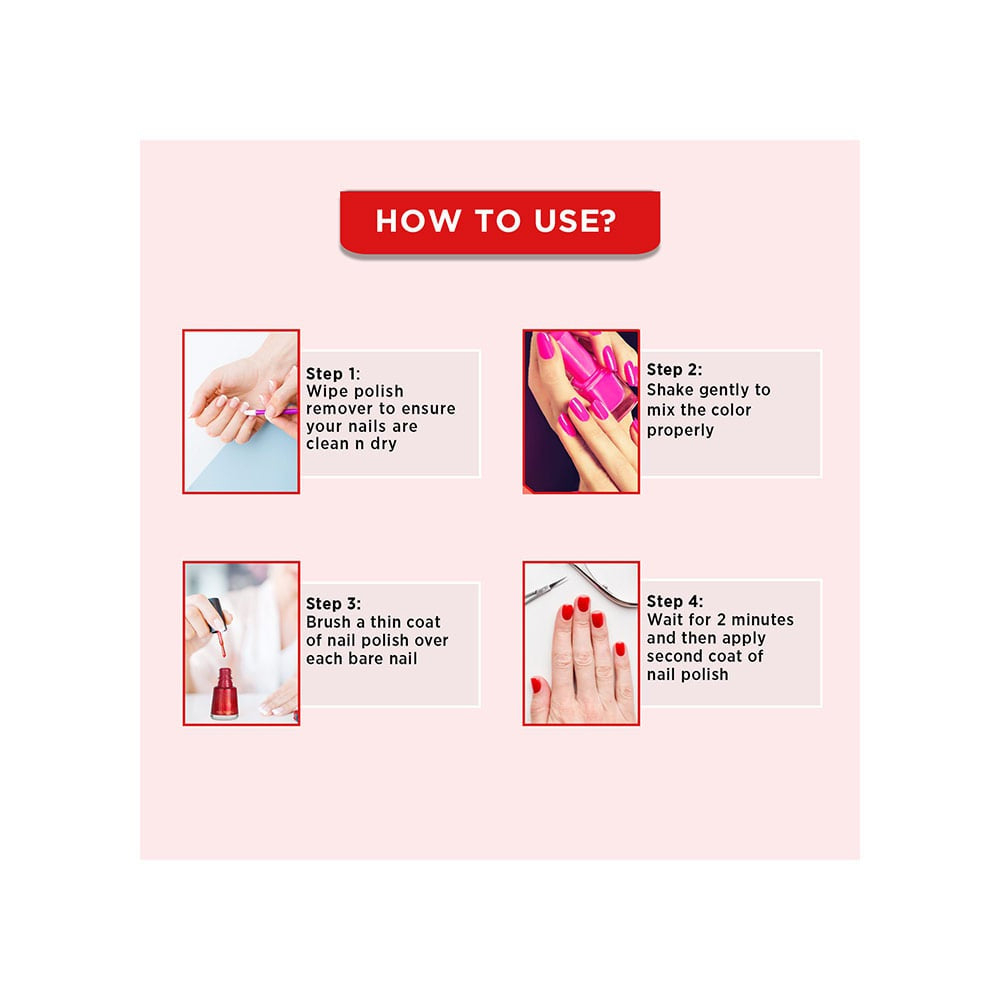 HOW TO USE?

Step 1:
Wipe polish remover to ensure your nails are clean n dry

Step 2:
Shake gently to mix the color properly

Step 3:
Brush a thin coat of nail polish over each bare nail

Step 4:
Wait for 2 minutes and then apply second coat of nail polish