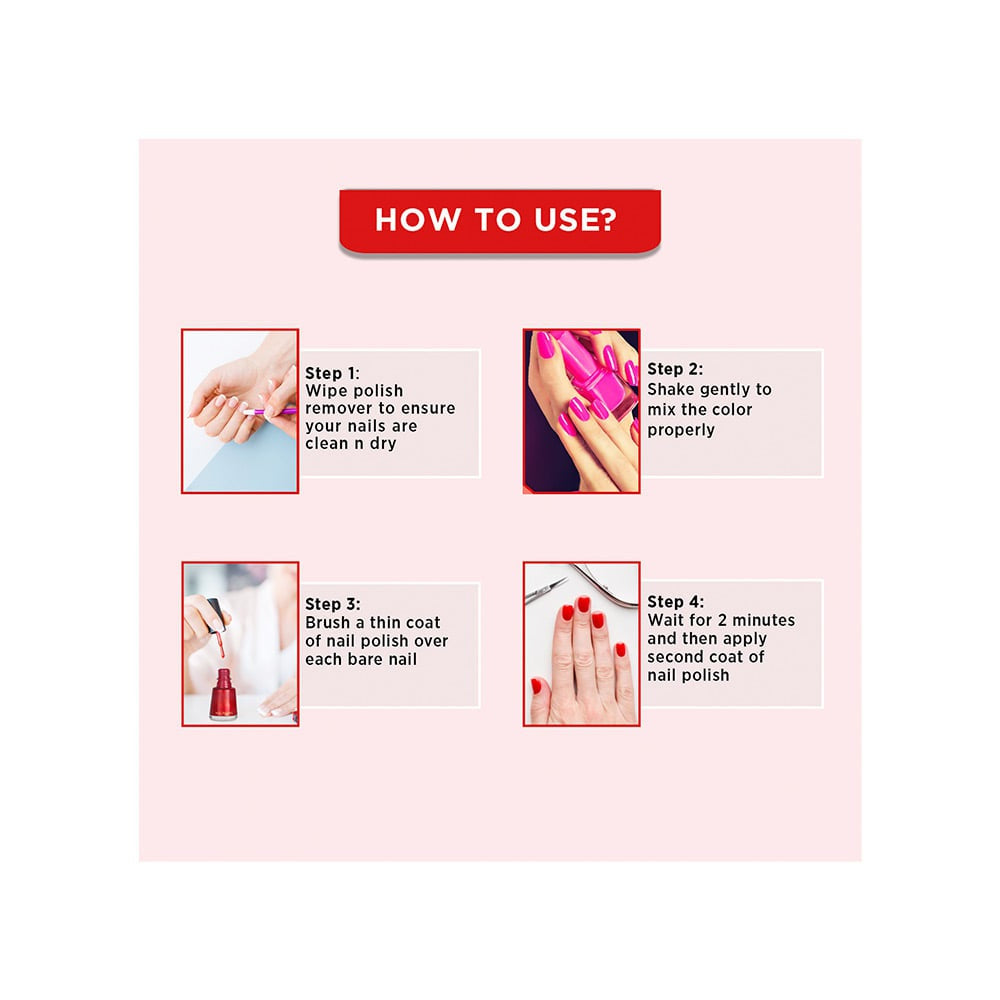 HOW TO USE?

Step 1:
Wipe polish remover to ensure your nails are clean n dry

Step 2:
Shake gently to mix the color properly

Step 3:
Brush a thin coat of nail polish over each bare nail

Step 4:
Wait for 2 minutes and then apply second coat of nail polish