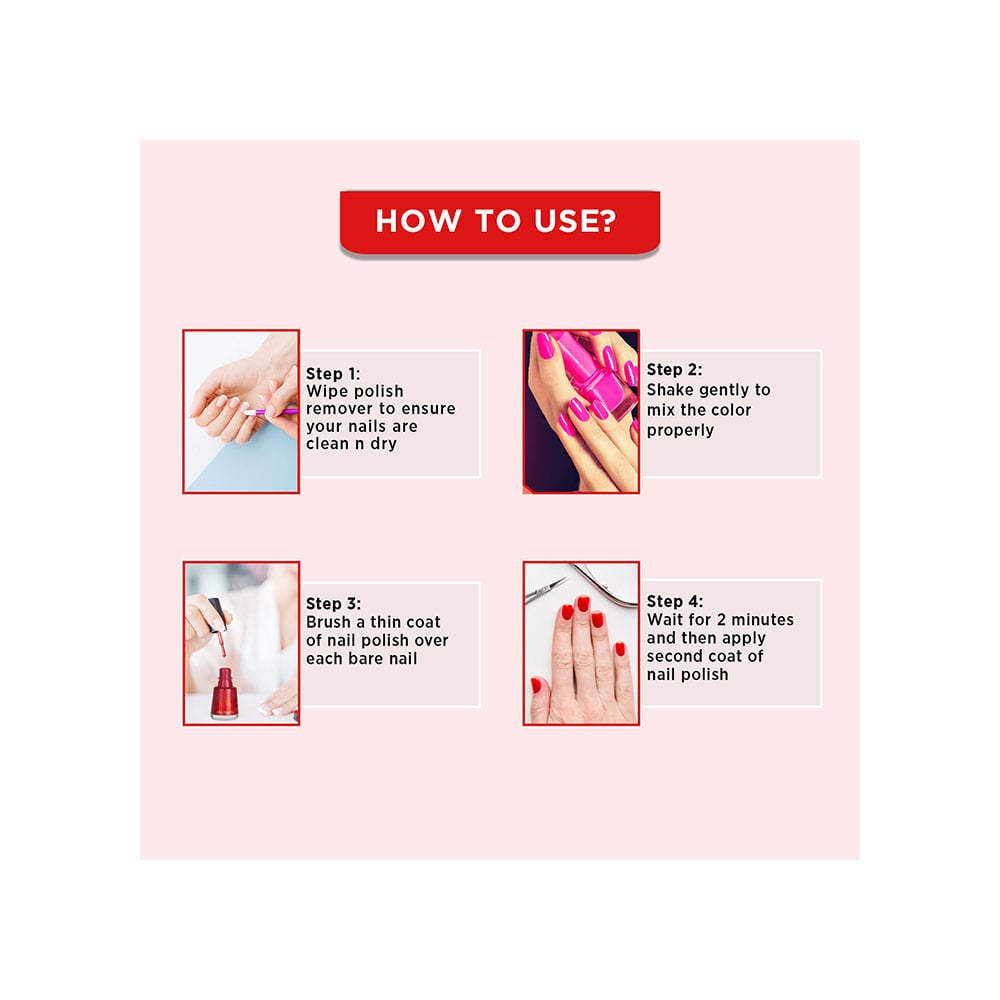 HOW TO USE?

Step 1:
Wipe polish remover to ensure your nails are clean n dry

Step 2:
Shake gently to mix the color properly

Step 3:
Brush a thin coat of nail polish over each bare nail

Step 4:
Wait for 2 minutes and then apply second coat of nail polish