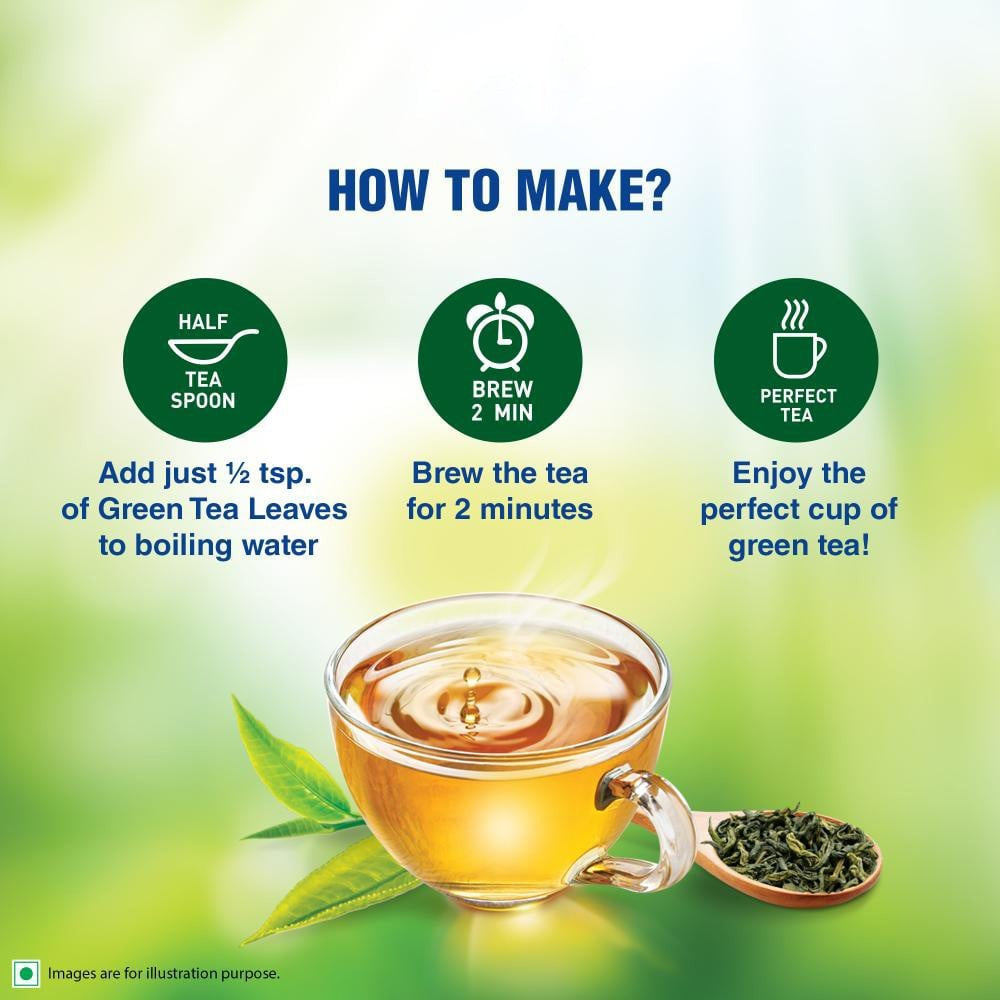 HOW TO MAKE?

HALF
TEA
SPOON

Add just ½ tsp. of Green Tea Leaves to boiling water

BREW
2 MIN

Brew the tea for 2 minutes

PERFECT
TEA

Enjoy the perfect cup of green tea!

Images are for illustration purpose.