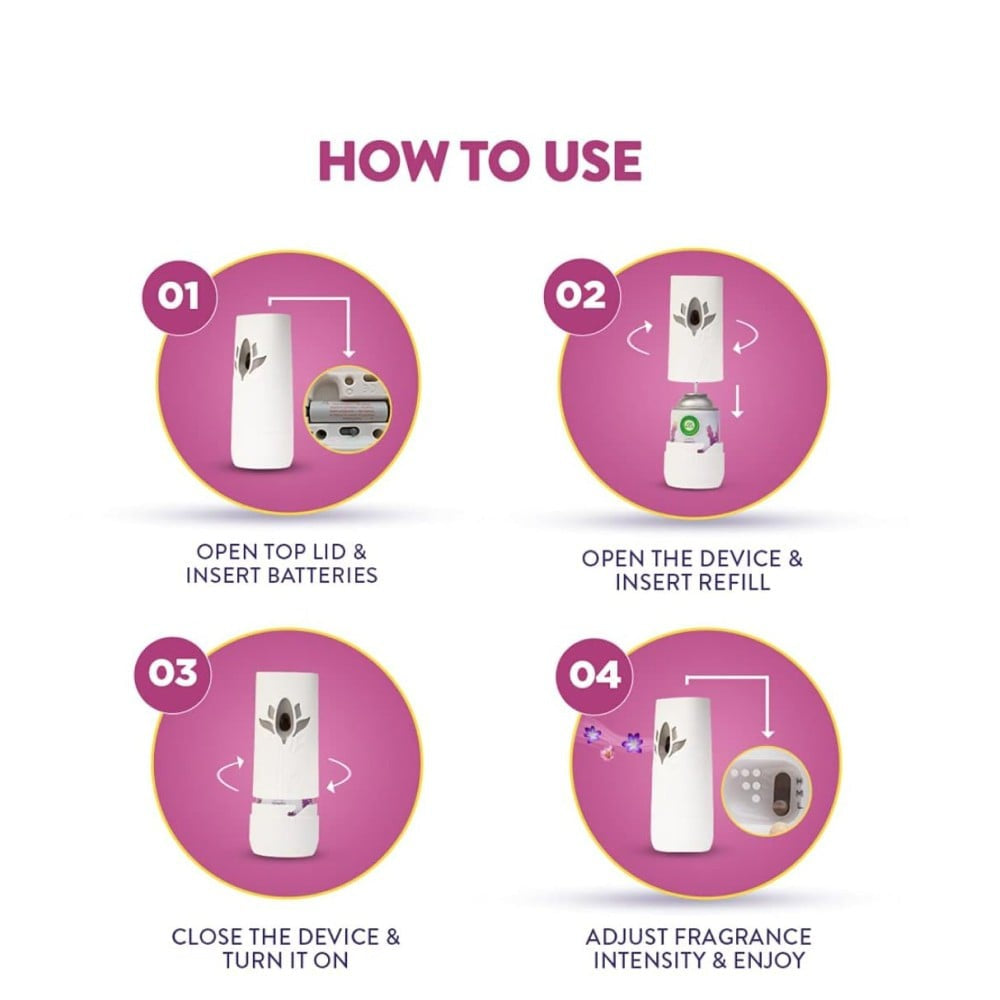 HOW TO USE

01

OPEN TOP LID & INSERT BATTERIES

02

OPEN THE DEVICE & INSERT REFILL

03

CLOSE THE DEVICE & TURN IT ON

04

ADJUST FRAGRANCE INTENSITY & ENJOY