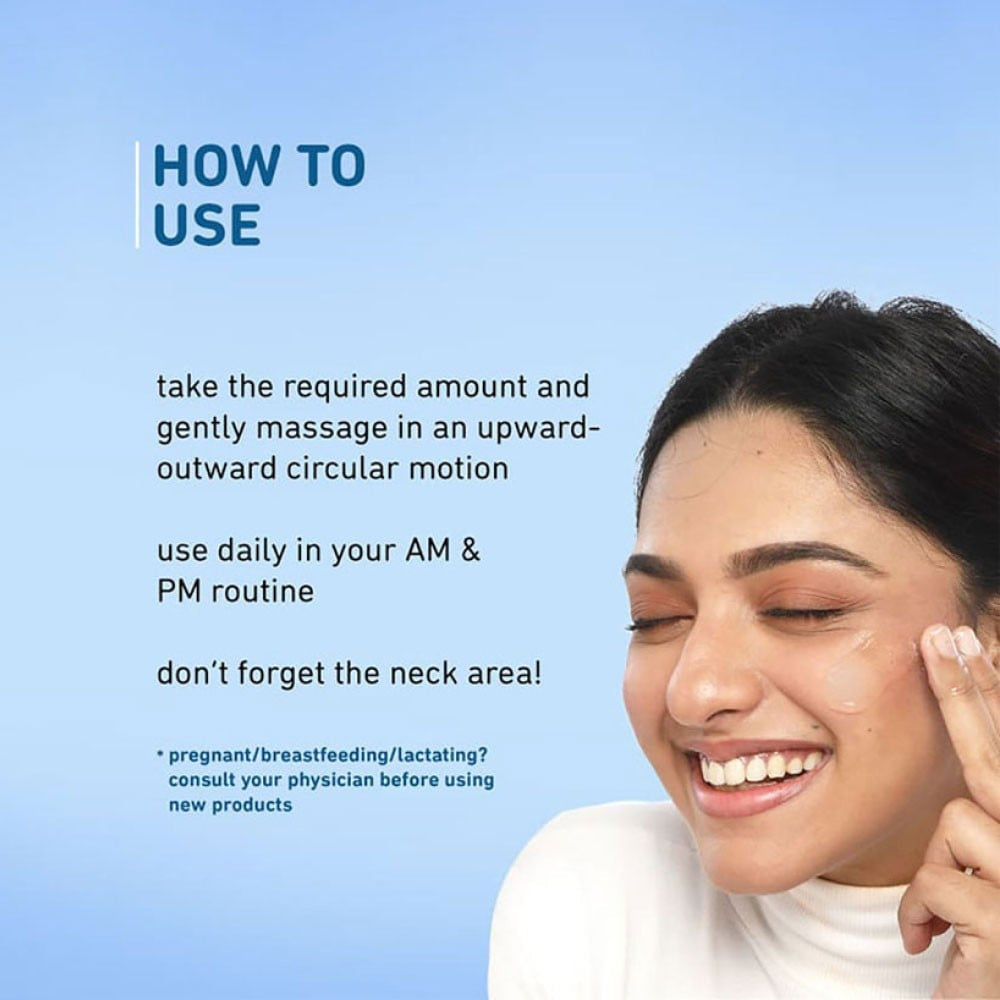 HOW TO USE

take the required amount and gently massage in an upward-outward circular motion

use daily in your AM & PM routine

don't forget the neck area!

* pregnant/breastfeeding/lactating? consult your physician before using new products