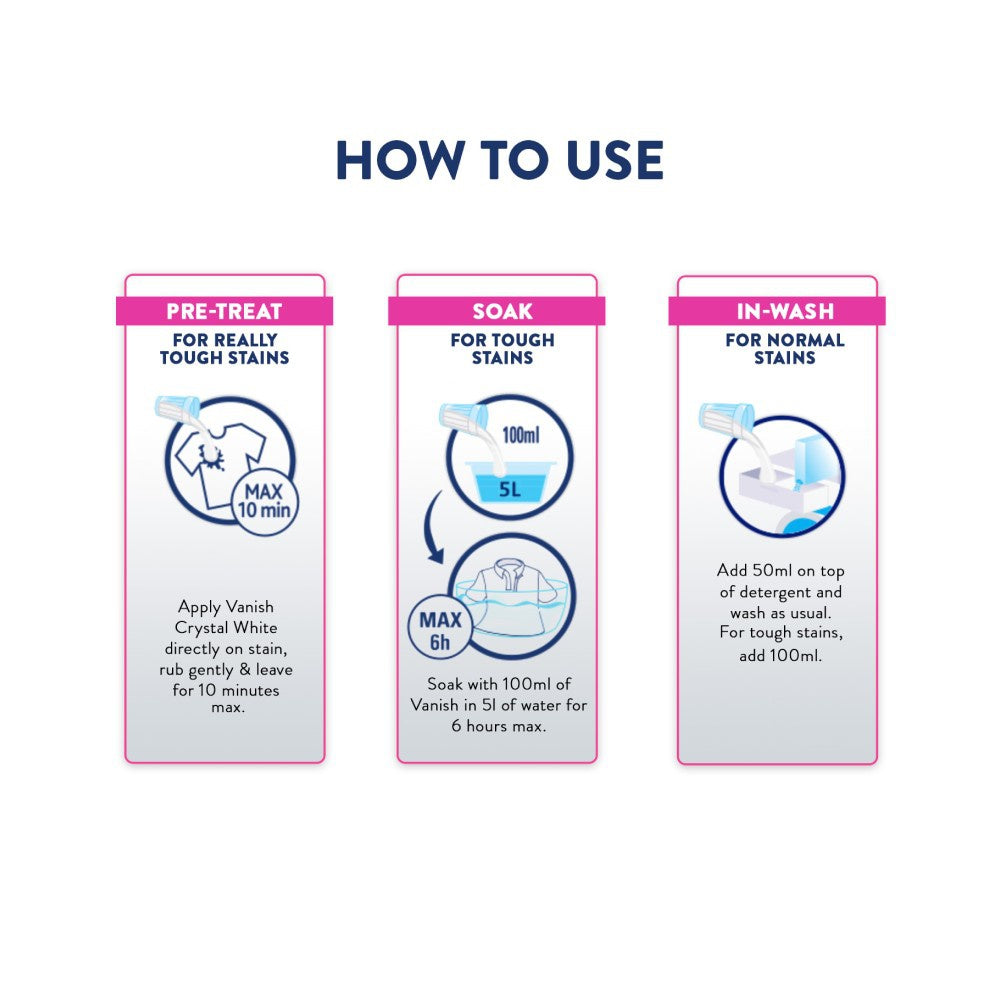 HOW TO USE

PRE-TREAT
FOR REALLY TOUGH STAINS

MAX 10 min

Apply Vanish Crystal White directly on stain, rub gently & leave for 10 minutes max.

SOAK
FOR TOUGH STAINS

100ml
5L

MAX 6h

Soak with 100ml of Vanish in 5l of water for 6 hours max.

IN-WASH
FOR NORMAL STAINS

Add 50ml on top of detergent and wash as usual. For tough stains, add 100ml.