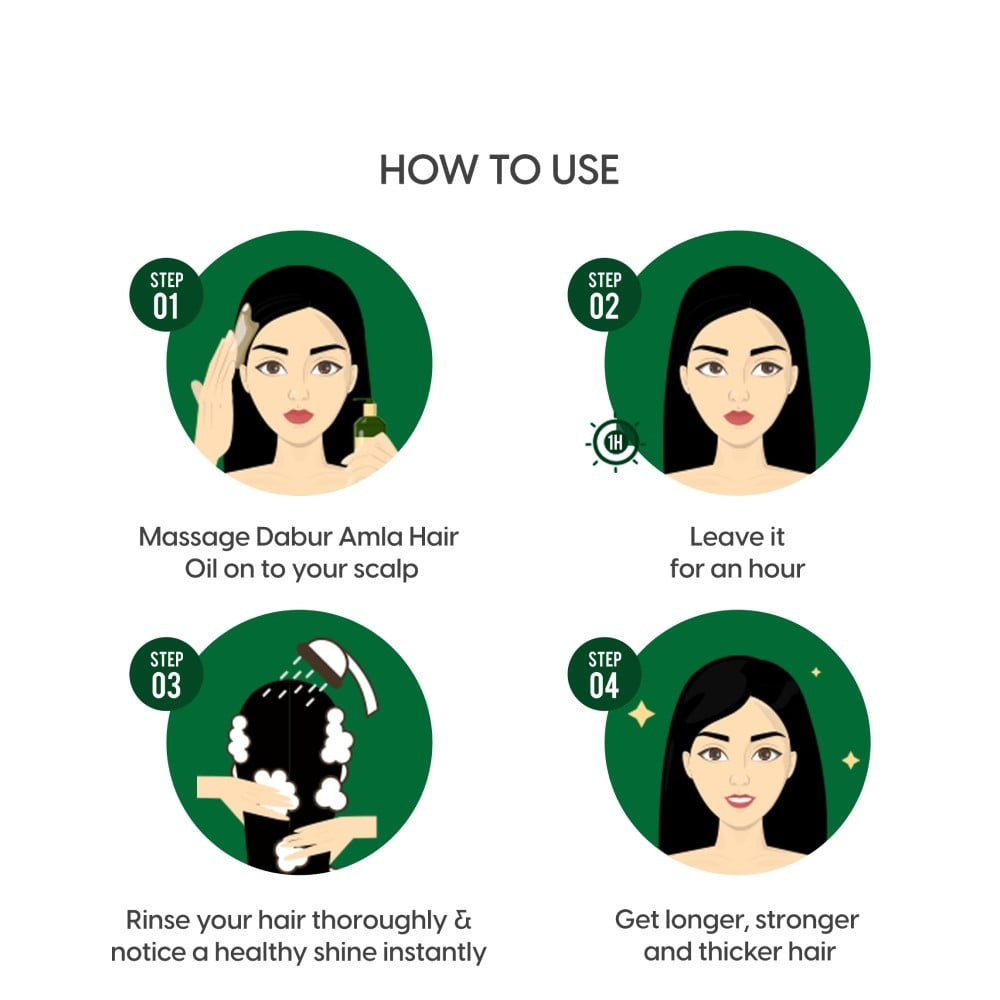 HOW TO USE

STEP 01

Massage Dabur Amla Hair Oil on to your scalp

STEP 02

1H

Leave it for an hour

STEP 03

Rinse your hair thoroughly & notice a healthy shine instantly

STEP 04

Get longer, stronger and thicker hair