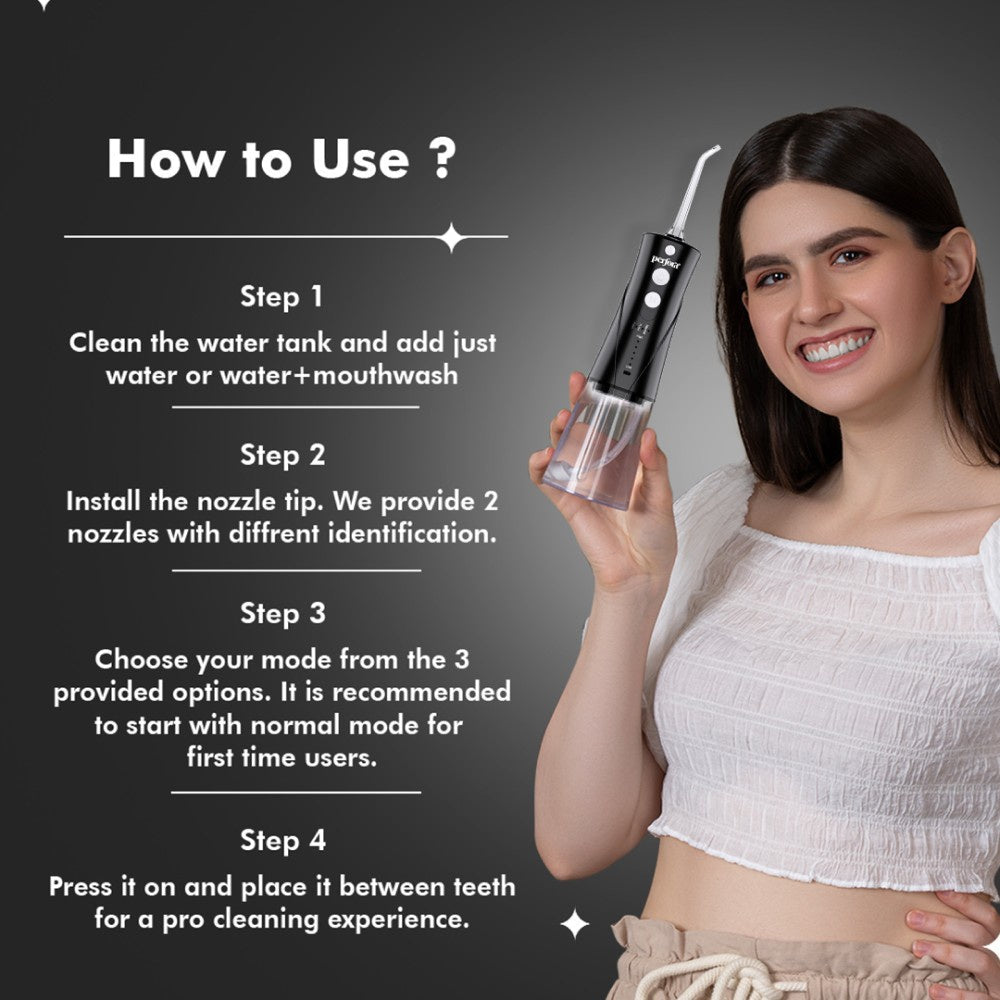 How to Use ?

Step 1
Clean the water tank and add just water or water+mouthwash

Step 2
Install the nozzle tip. We provide 2 nozzles with diffrent identification.

Step 3
Choose your mode from the 3 provided options. It is recommended to start with normal mode for first time users.

Step 4
Press it on and place it between teeth for a pro cleaning experience.

perfora