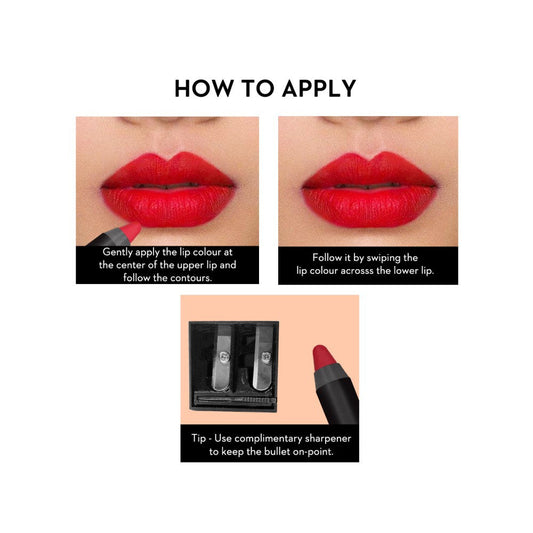 HOW TO APPLY

Gently apply the lip colour at the center of the upper lip and follow the contours.

Follow it by swiping the lip colour acrosss the lower lip.

Tip - Use complimentary sharpener to keep the bullet on-point.