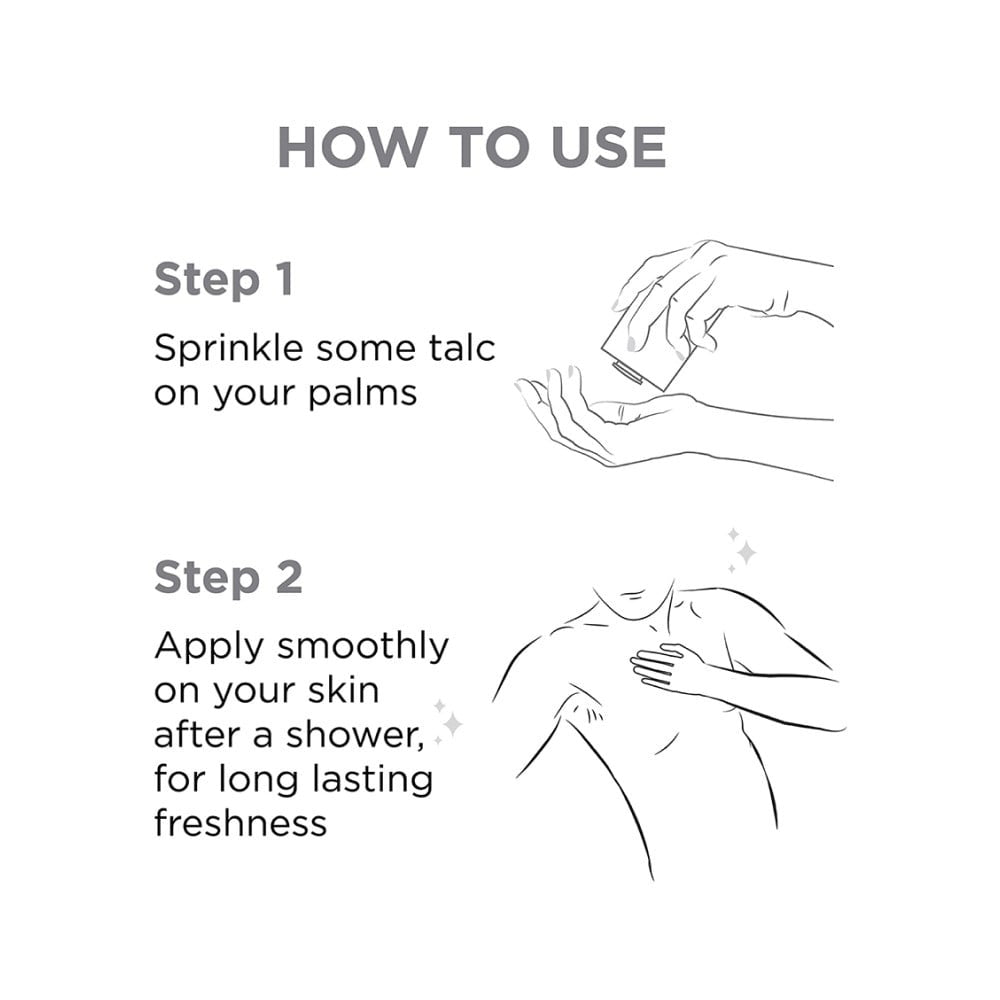 HOW TO USE

Step 1

Sprinkle some talc on your palms

Step 2

Apply smoothly on your skin after a shower, for long lasting freshness