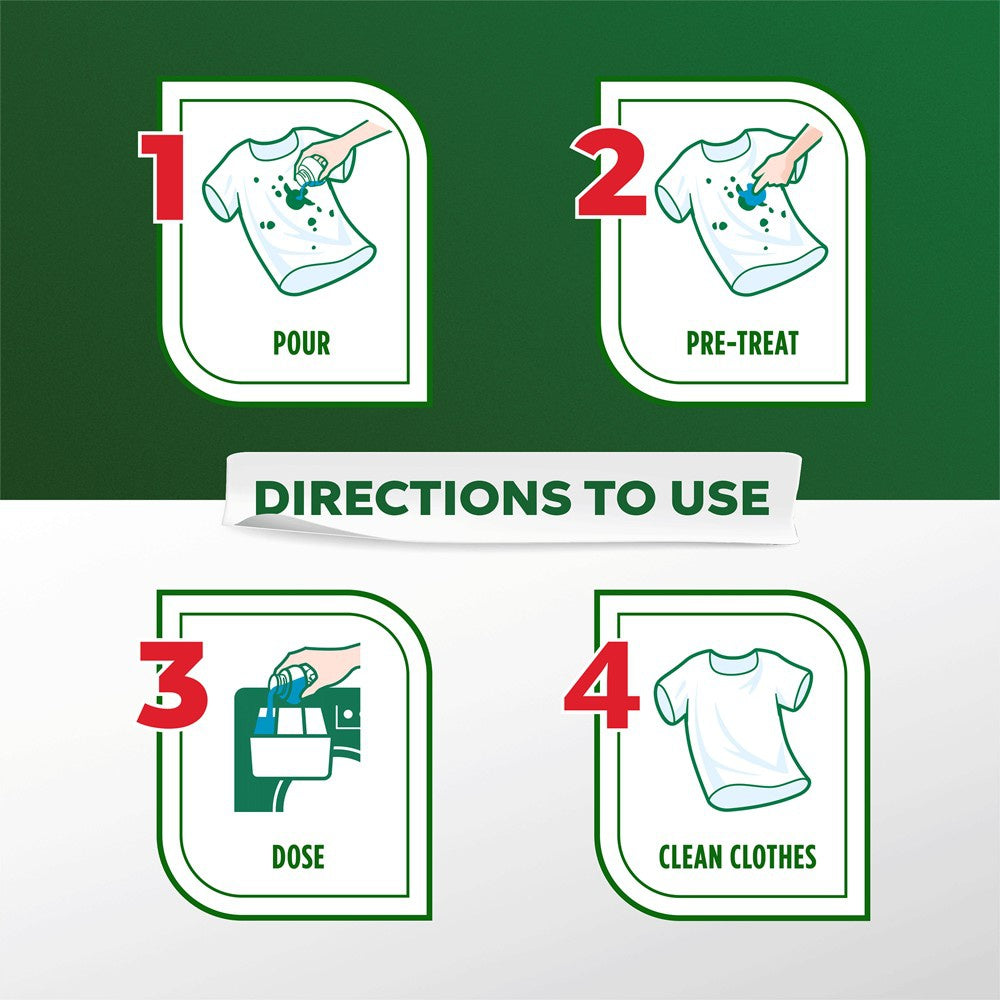 1
POUR

2
PRE-TREAT

DIRECTIONS TO USE

3
DOSE

4
CLEAN CLOTHES