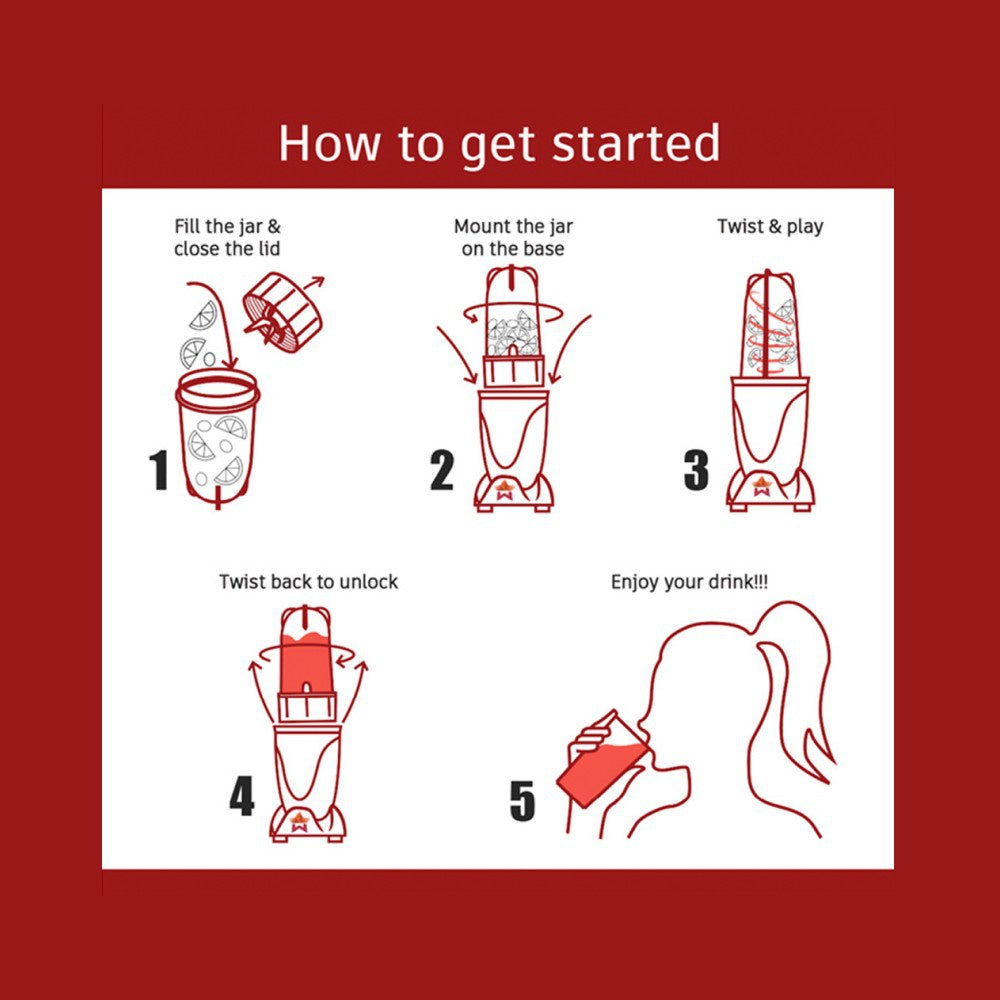 How to get started

Fill the jar & close the lid

1

Mount the jar on the base

2

Twist & play

3

Twist back to unlock

4

Enjoy your drink!!!

5