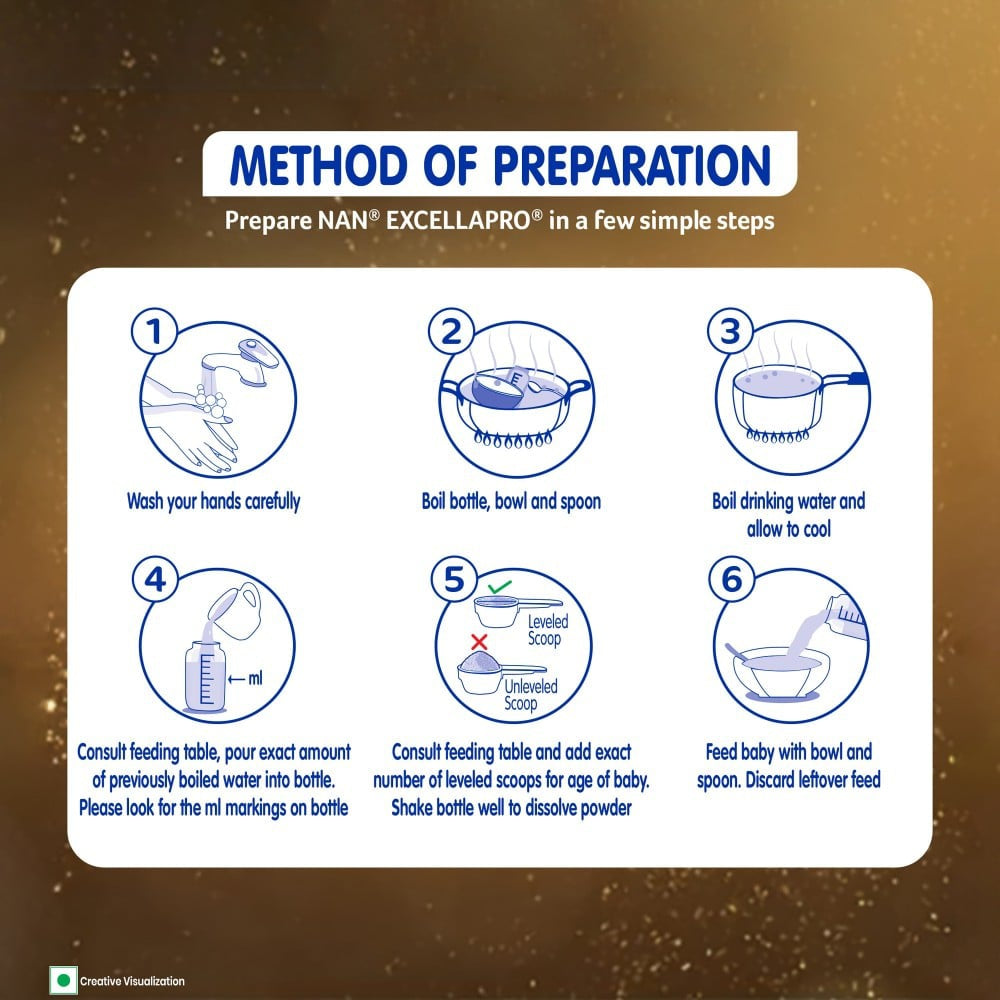 METHOD OF PREPARATION

Prepare NAN® EXCELLAPRO® in a few simple steps

1
Wash your hands carefully

2
Boil bottle, bowl and spoon

3
Boil drinking water and allow to cool

4
← ml
Consult feeding table, pour exact amount of previously boiled water into bottle. Please look for the ml markings on bottle

5
Leveled Scoop
Unleveled Scoop
Consult feeding table and add exact number of leveled scoops for age of baby. Shake bottle well to dissolve powder

6
Feed baby with bowl and spoon. Discard leftover feed

Creative Visualization