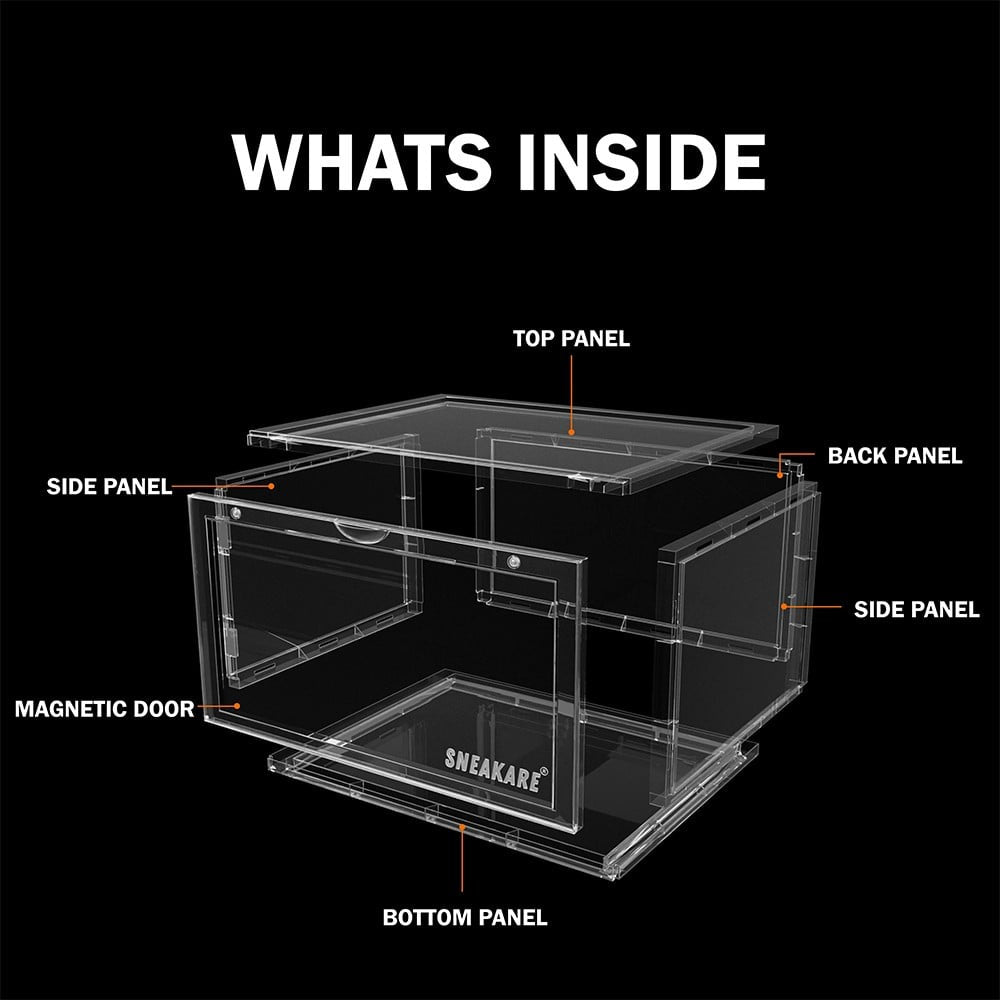 WHATS INSIDE

TOP PANEL

BACK PANEL

SIDE PANEL

SIDE PANEL

MAGNETIC DOOR

SNEAKARE®

BOTTOM PANEL