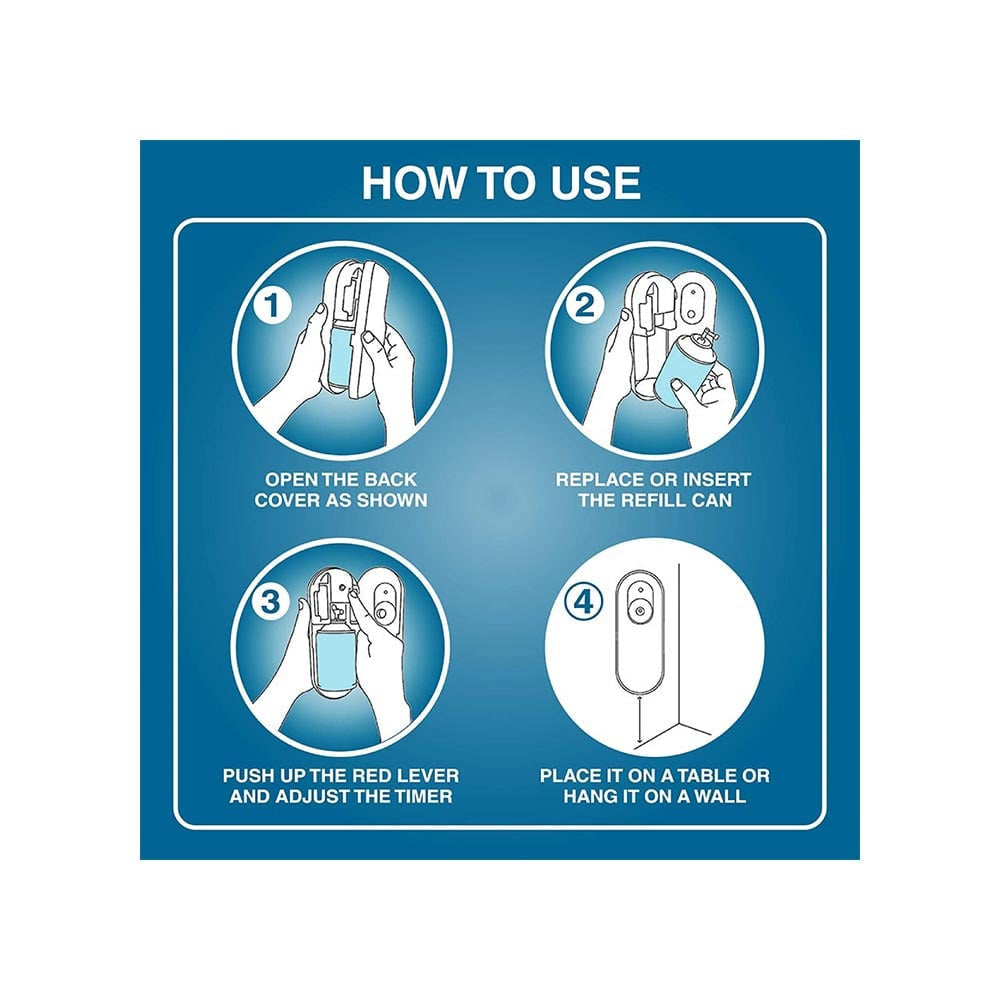 HOW TO USE

1

OPEN THE BACK COVER AS SHOWN

2

REPLACE OR INSERT THE REFILL CAN

3

PUSH UP THE RED LEVER AND ADJUST THE TIMER

4

PLACE IT ON A TABLE OR HANG IT ON A WALL