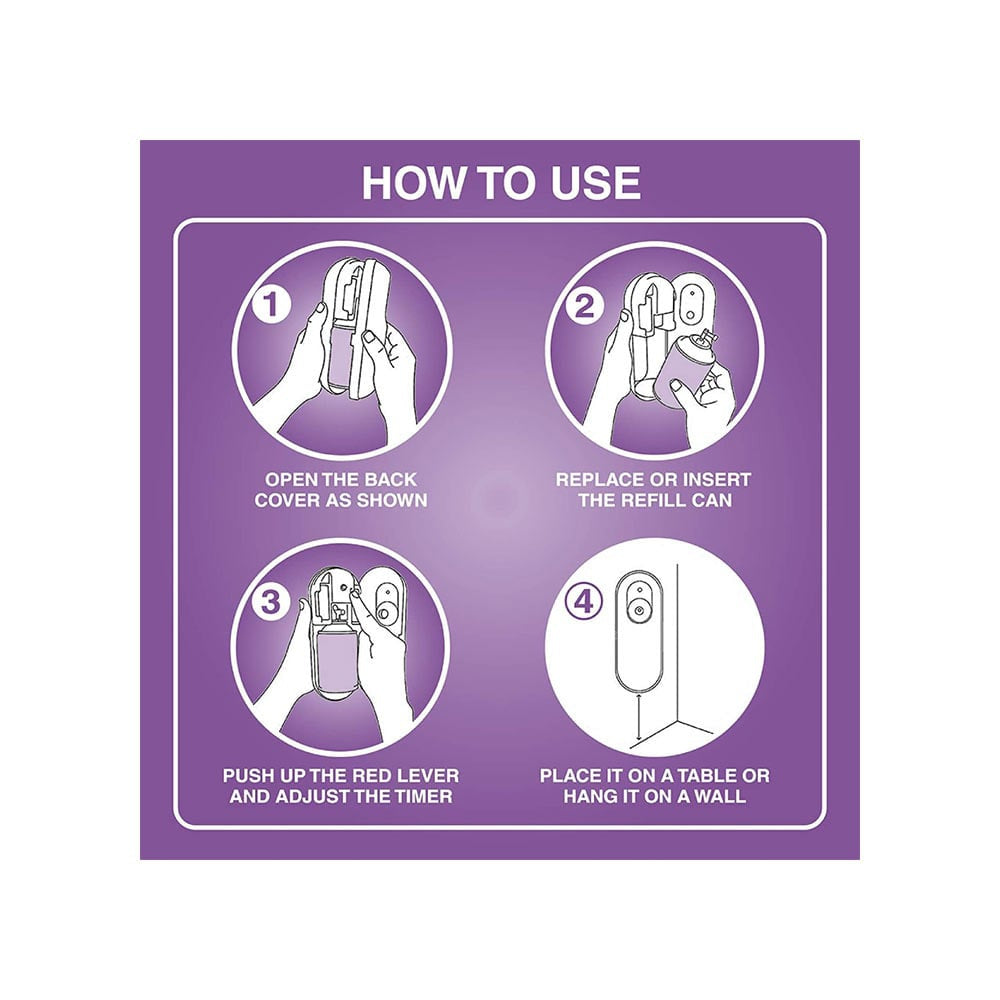 HOW TO USE

1

OPEN THE BACK COVER AS SHOWN

2

REPLACE OR INSERT THE REFILL CAN

3

PUSH UP THE RED LEVER AND ADJUST THE TIMER

4

PLACE IT ON A TABLE OR HANG IT ON A WALL