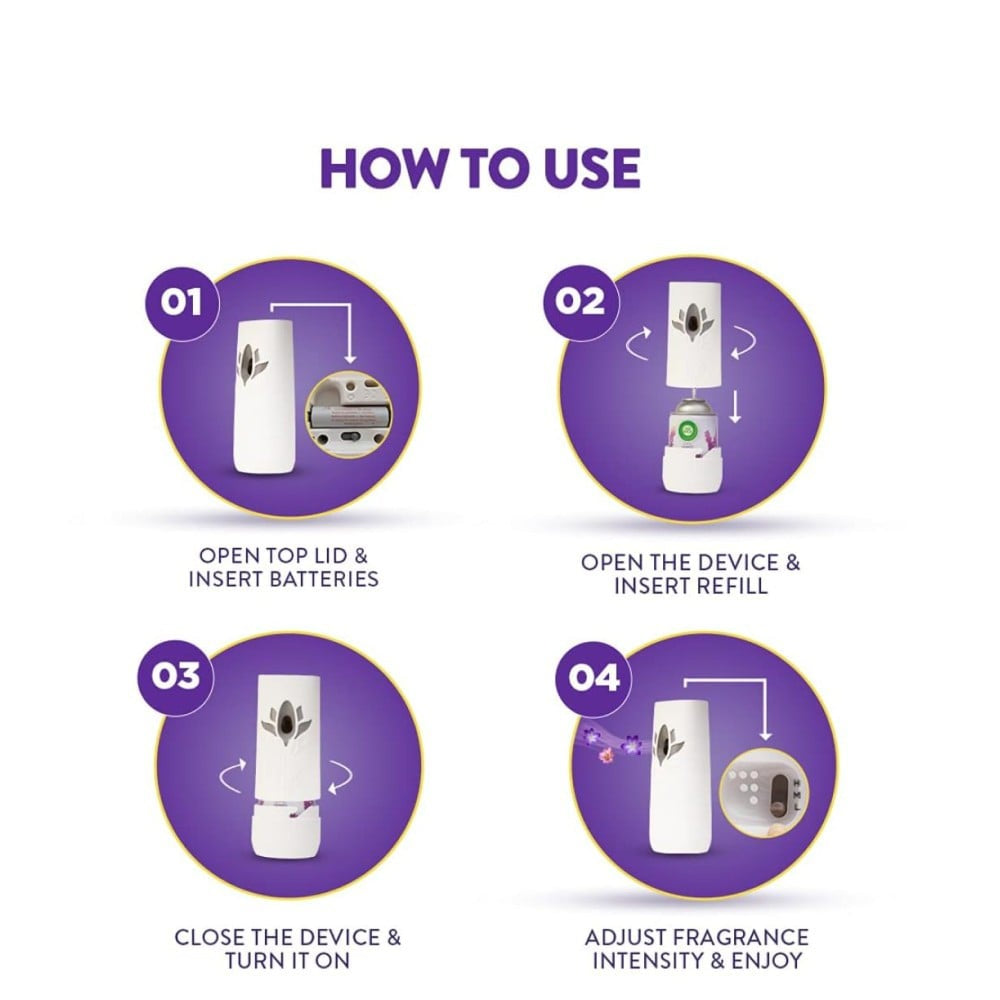 HOW TO USE

01

OPEN TOP LID & INSERT BATTERIES

02

OPEN THE DEVICE & INSERT REFILL

03

CLOSE THE DEVICE & TURN IT ON

04

ADJUST FRAGRANCE INTENSITY & ENJOY