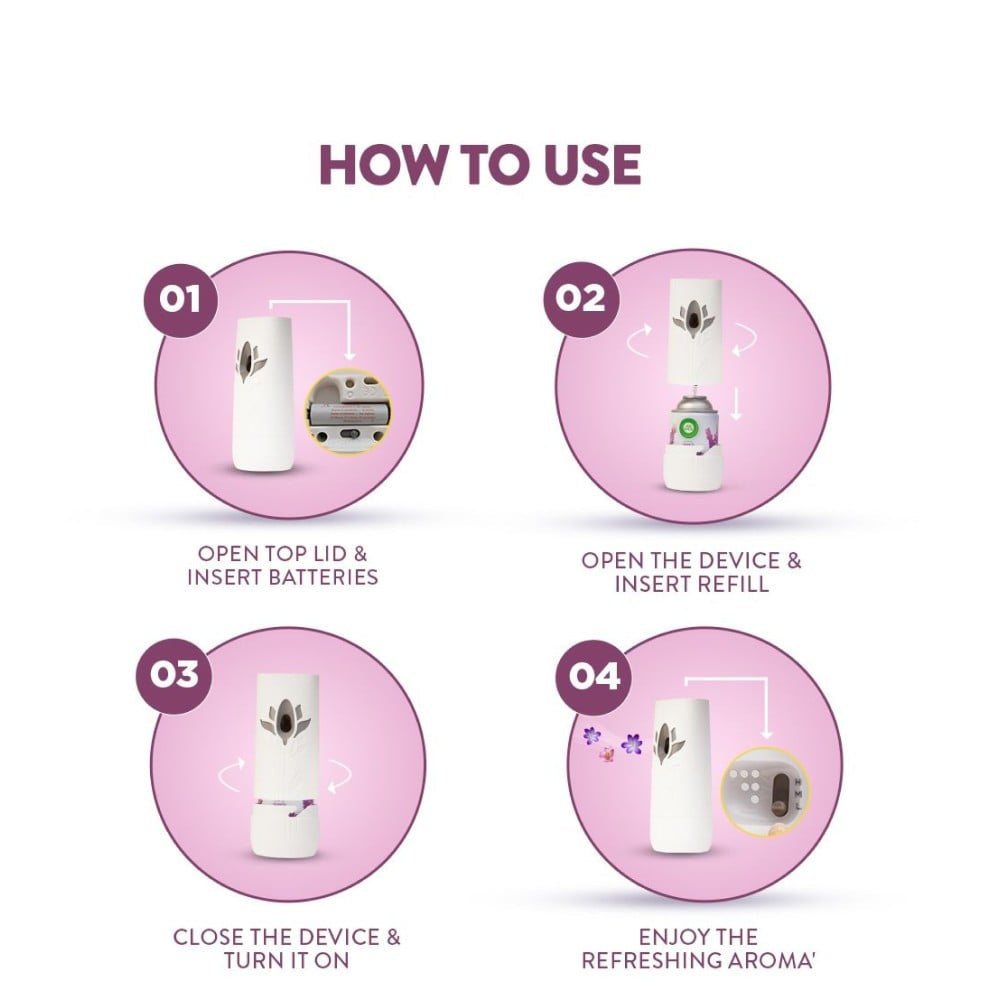 HOW TO USE

01

OPEN TOP LID & INSERT BATTERIES

02

OPEN THE DEVICE & INSERT REFILL

03

CLOSE THE DEVICE & TURN IT ON

04

ENJOY THE REFRESHING AROMA'