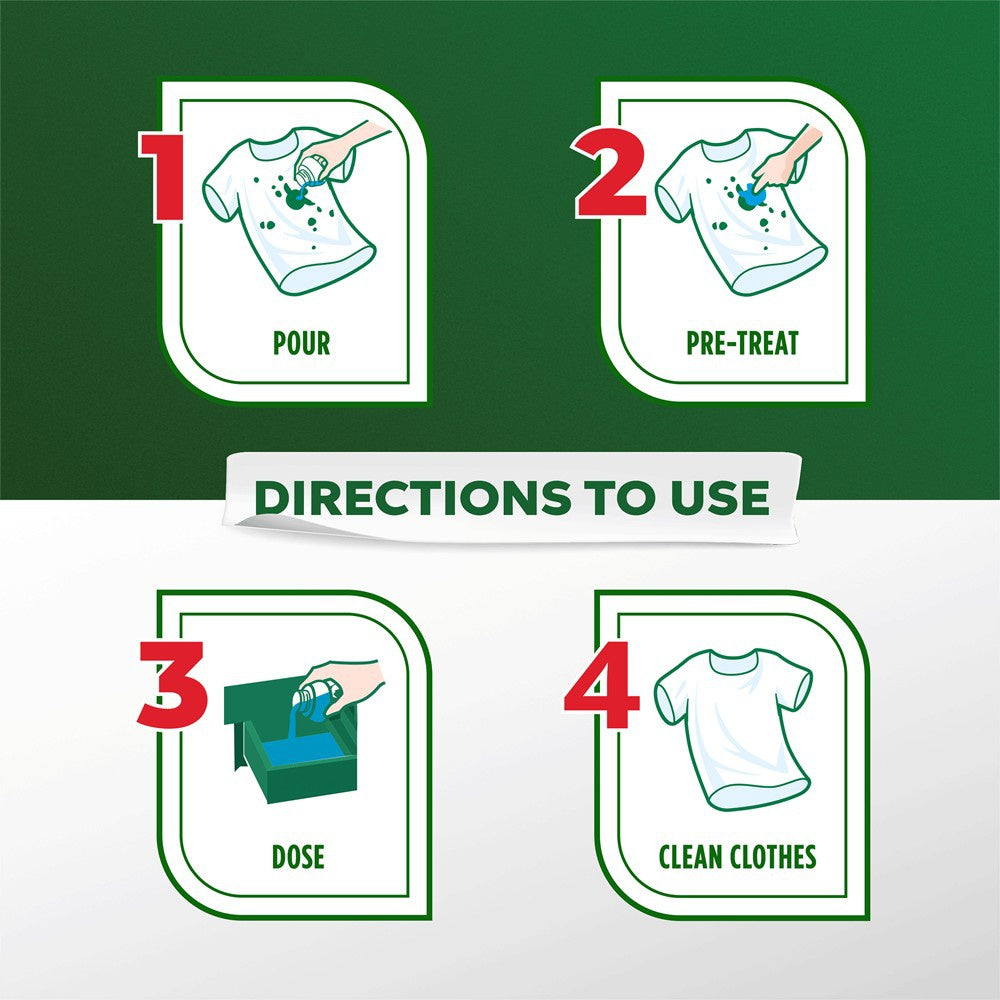 1
POUR

2
PRE-TREAT

DIRECTIONS TO USE

3
DOSE

4
CLEAN CLOTHES